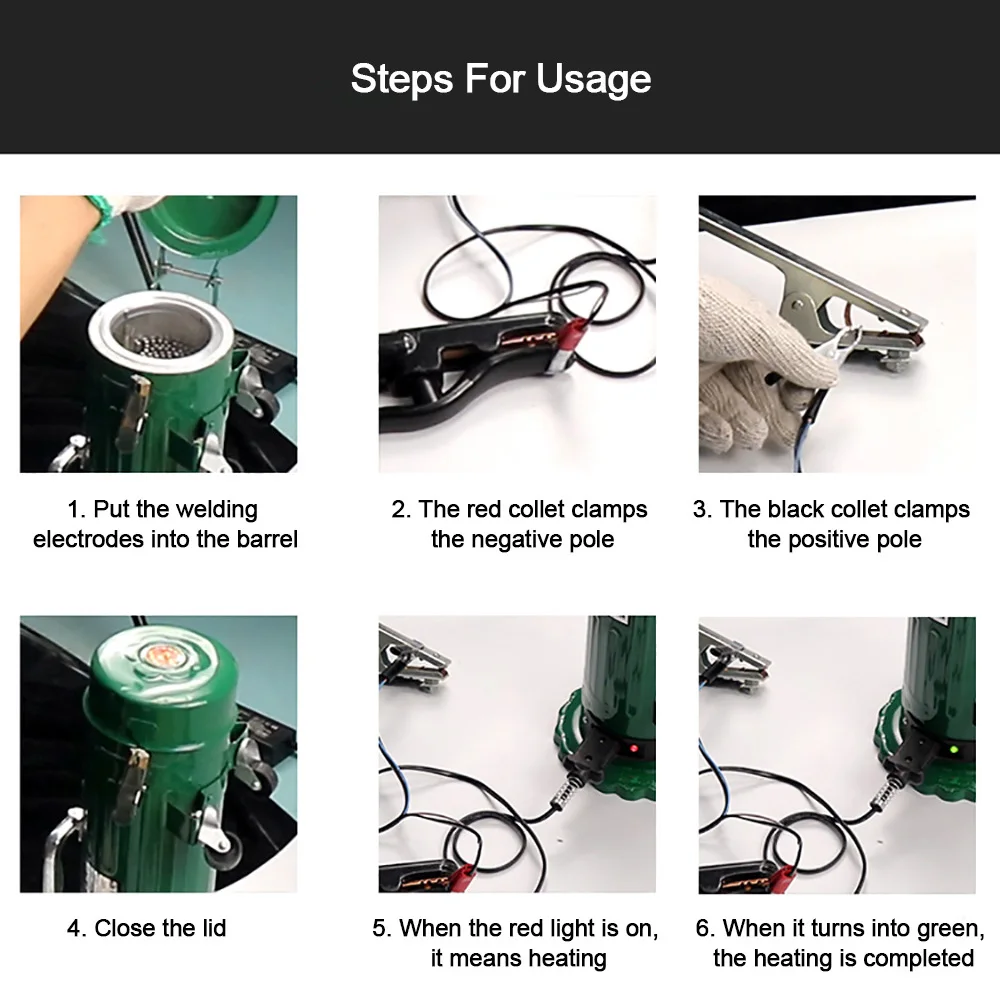 Steps For Usage

1. Put the welding electrodes into the barrel

2. The red collet clamps the negative pole

3. The black collet clamps the positive pole

4. Close the lid

5. When the red light is on, it means heating

6. When it turns into green, the heating is completed