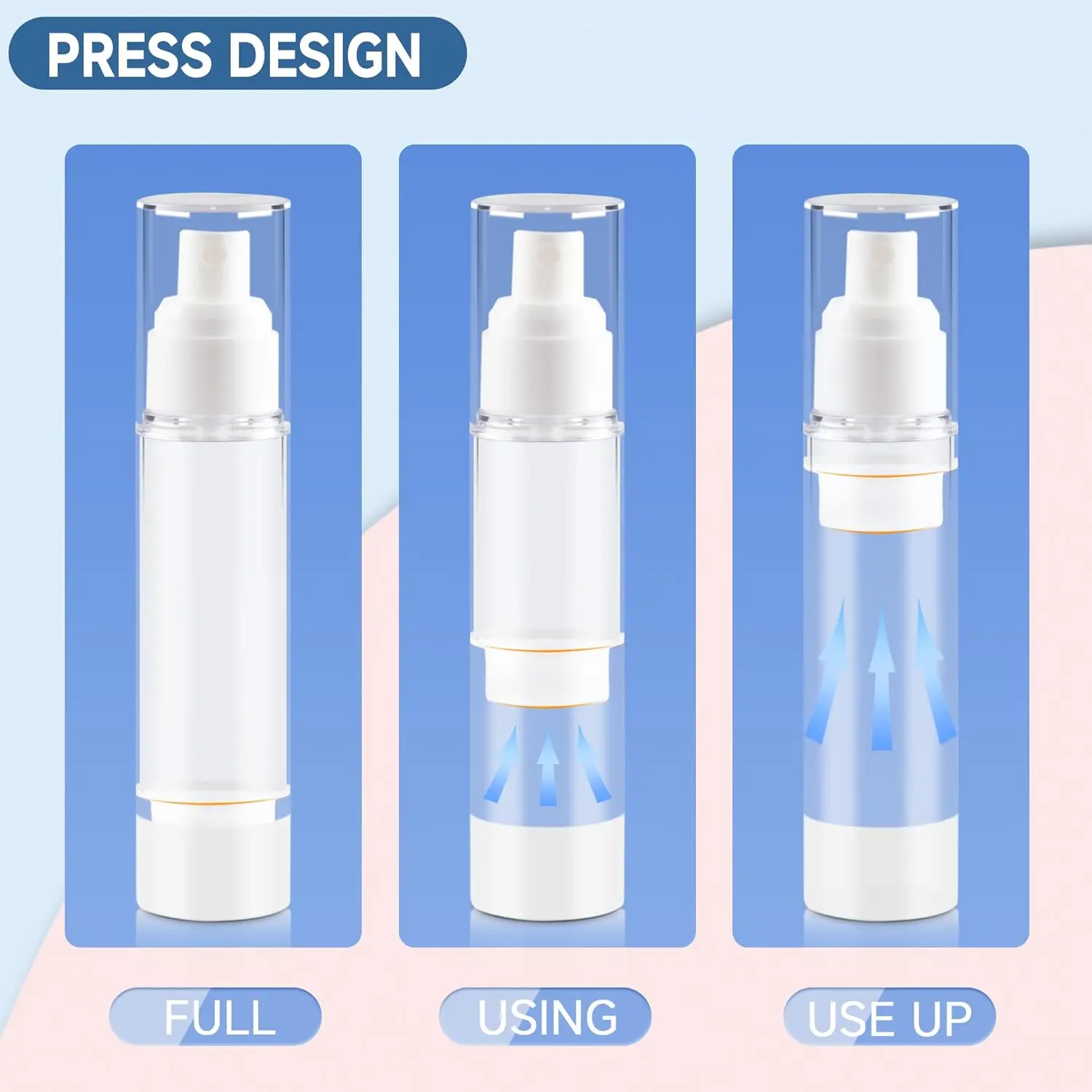 PRESS DESIGN

FULL

USING

USE UP