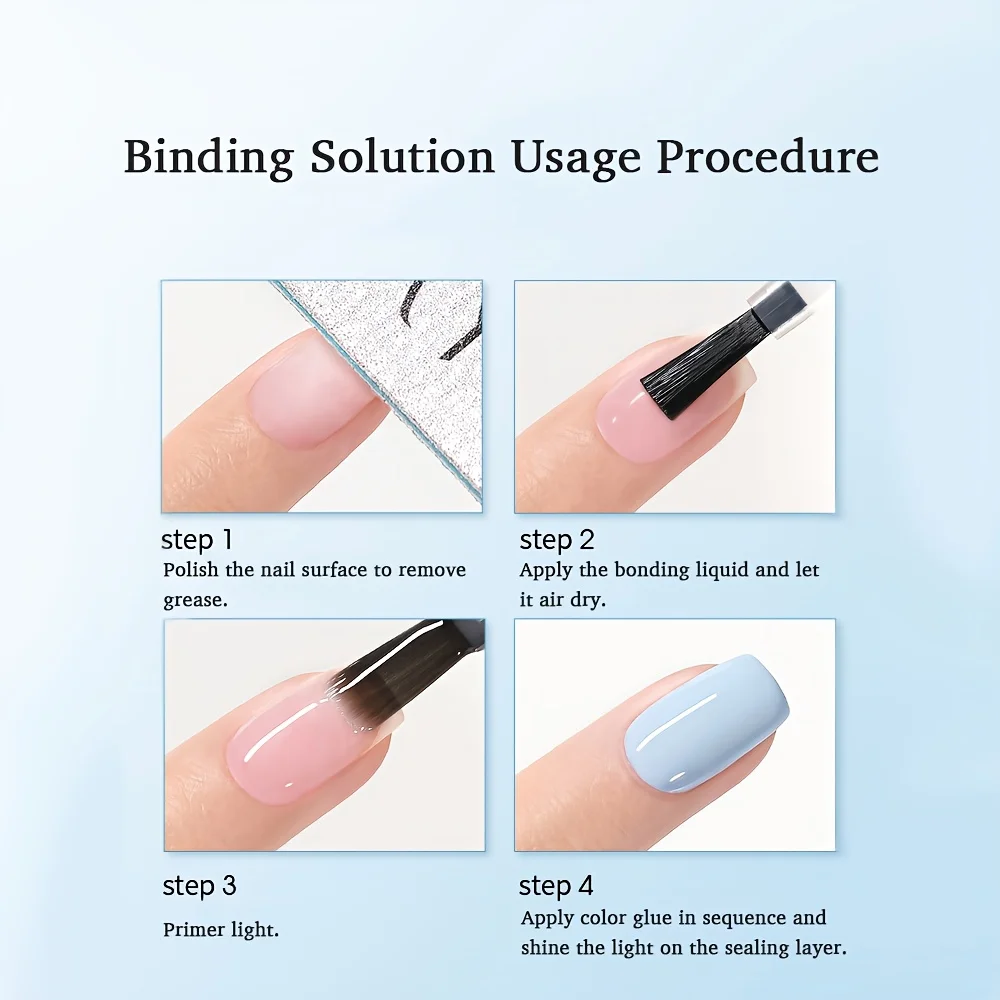 Binding Solution Usage Procedure

step 1
Polish the nail surface to remove grease.

step 2
Apply the bonding liquid and let it air dry.

step 3
Primer light.

step 4
Apply color glue in sequence and shine the light on the sealing layer.