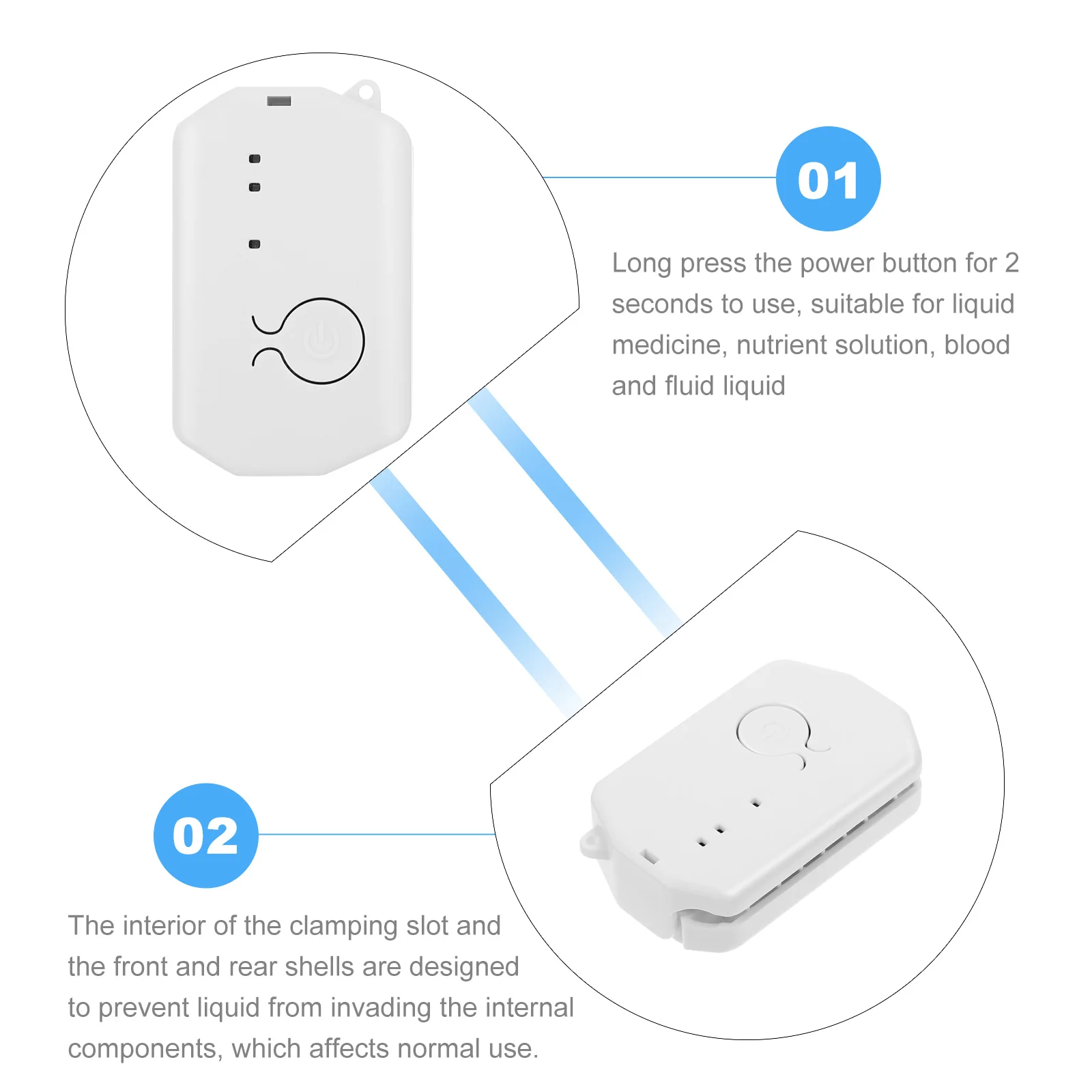 01

Long press the power button for 2 seconds to use, suitable for liquid medicine, nutrient solution, blood and fluid liquid

02

The interior of the clamping slot and the front and rear shells are designed to prevent liquid from invading the internal components, which affects normal use.