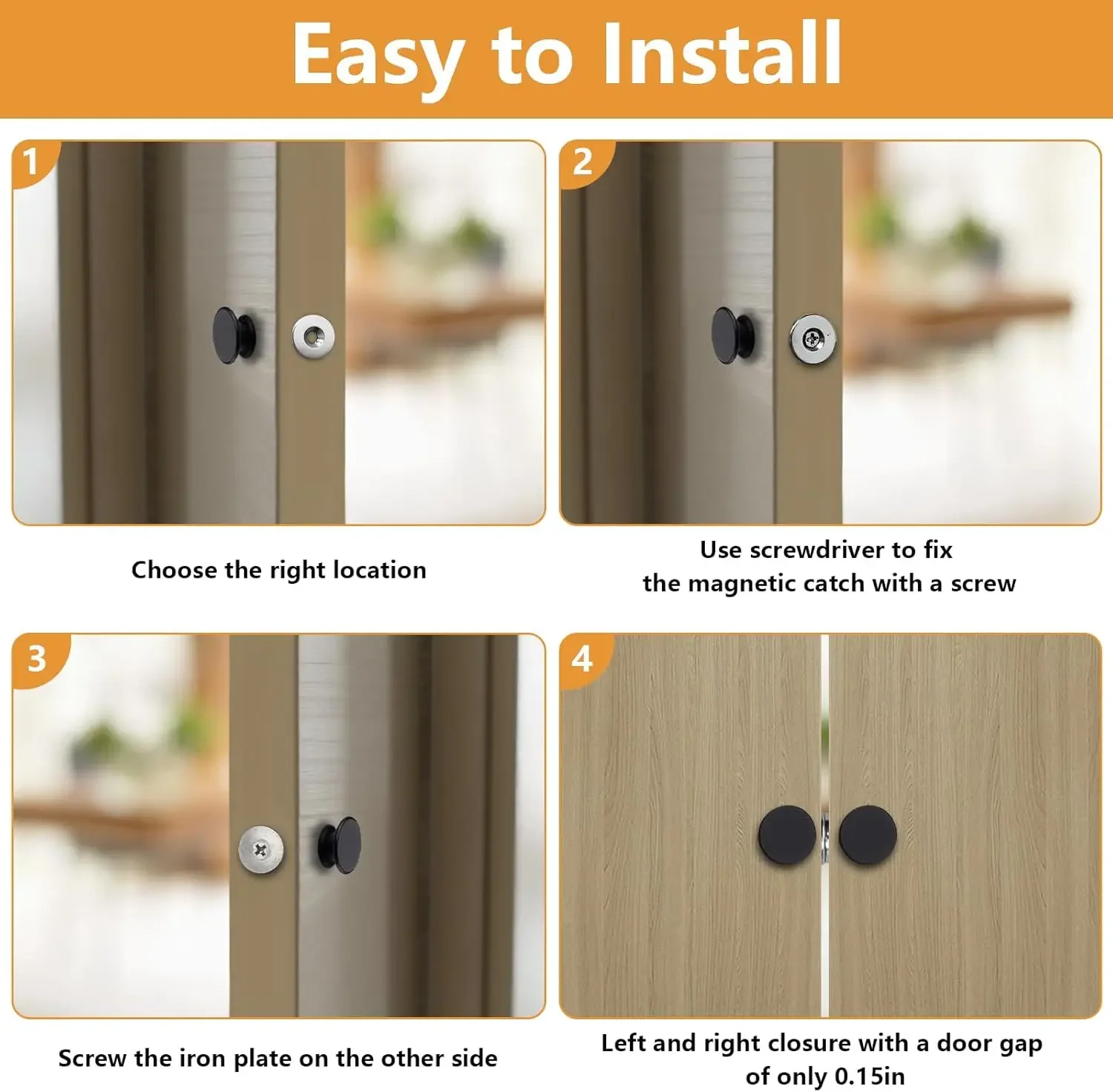 Easy to Install

1

Choose the right location

2

Use screwdriver to fix the magnetic catch with a screw

3

Screw the iron plate on the other side

4

Left and right closure with a door gap of only 0.15in