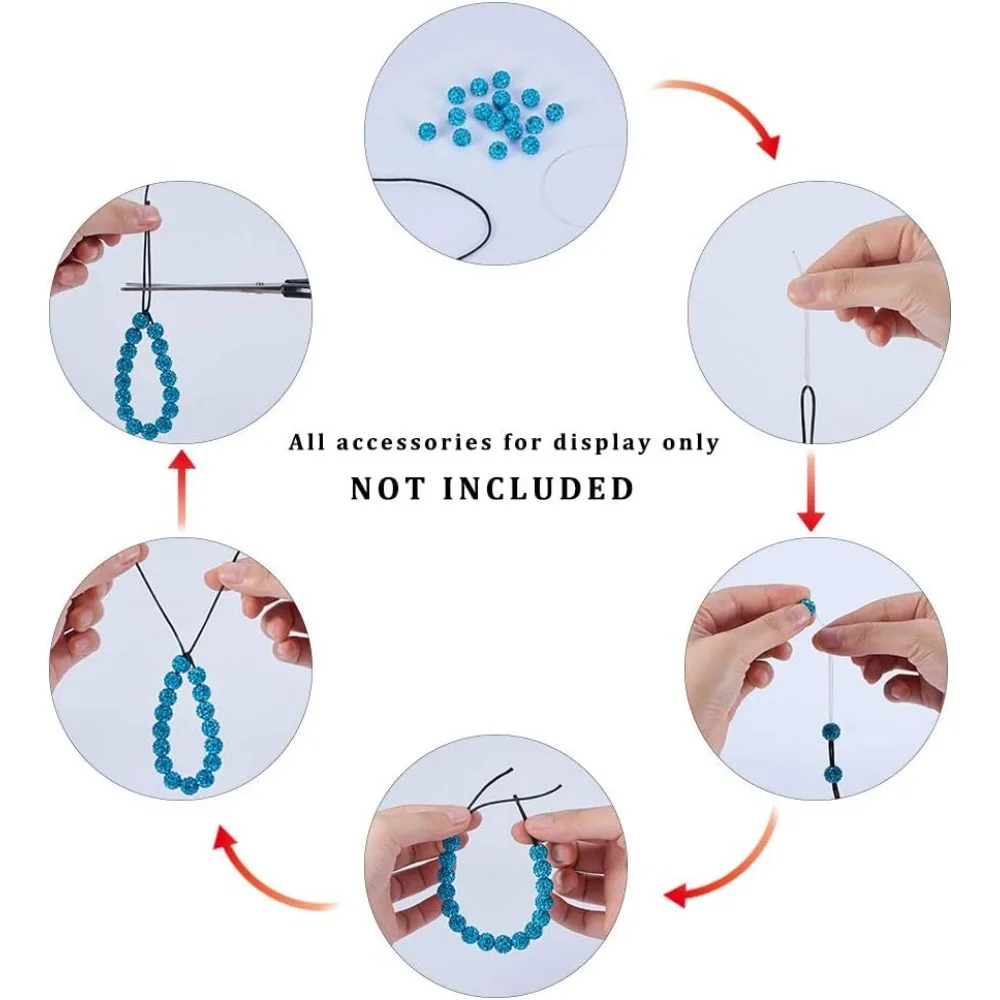 All accessories for display only
NOT INCLUDED