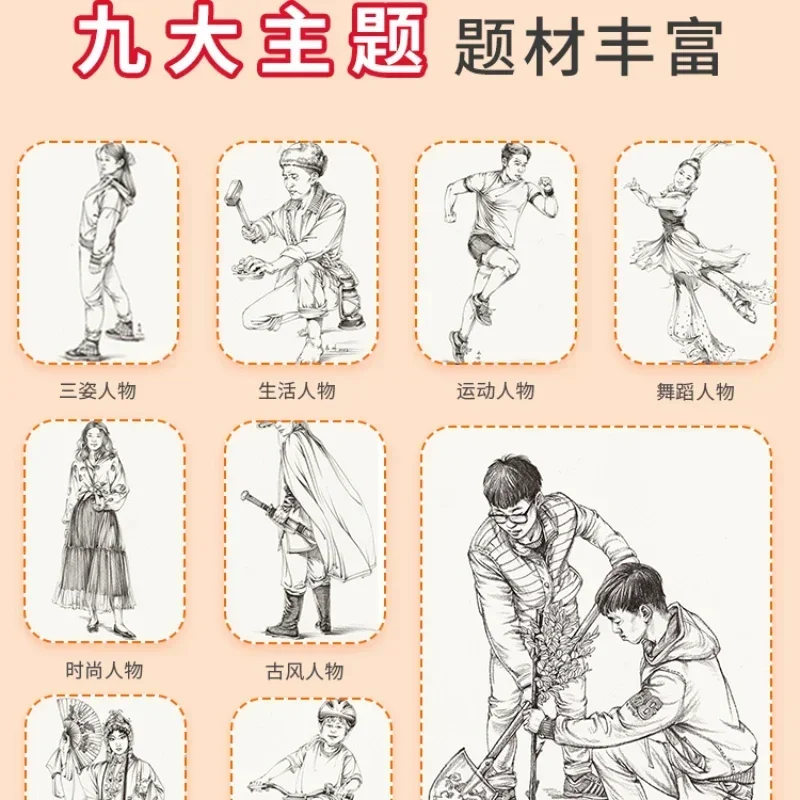 九大主题 题材丰富

三姿人物

生活人物

运动人物

舞蹈人物

时尚人物

古风人物