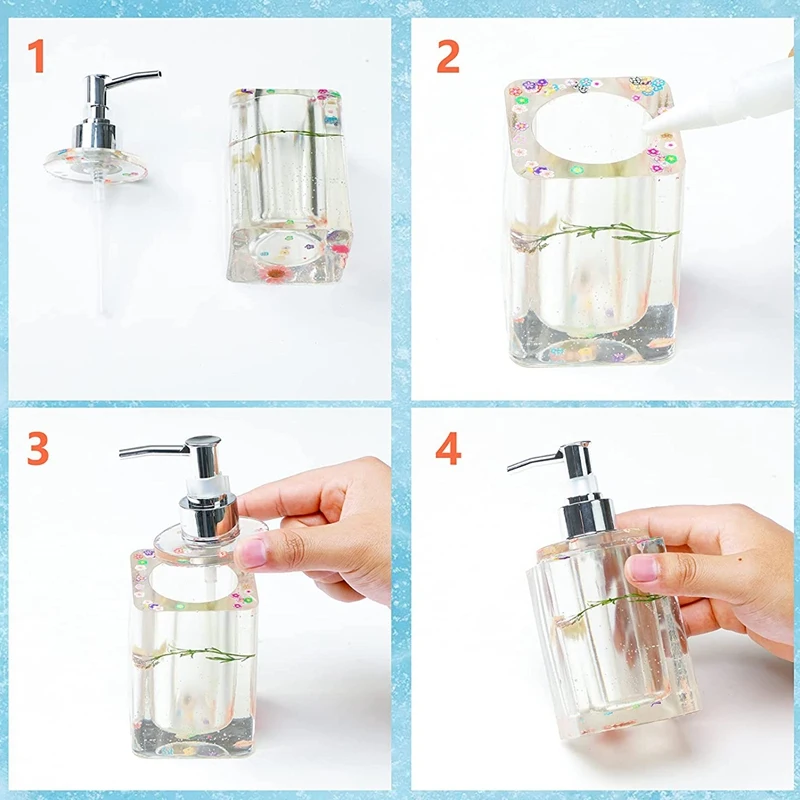 1

2

3

4