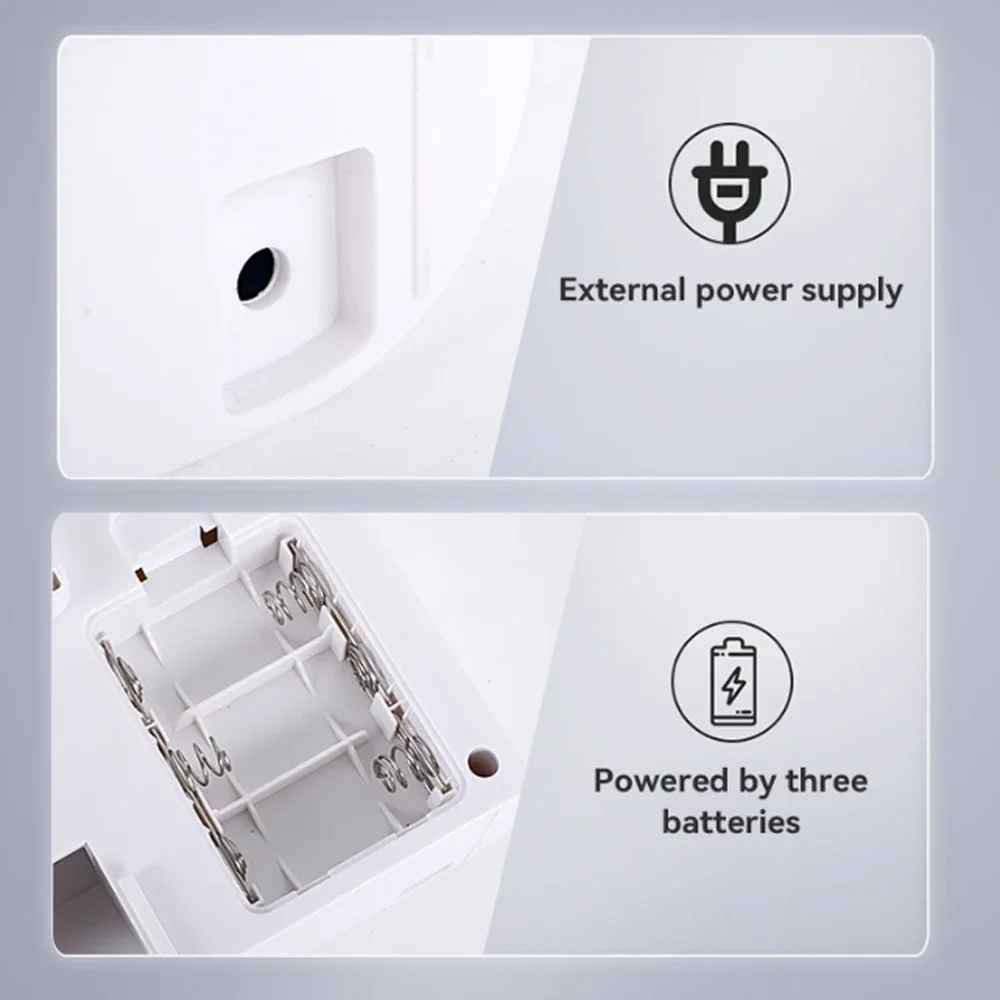 External power supply

Powered by three batteries