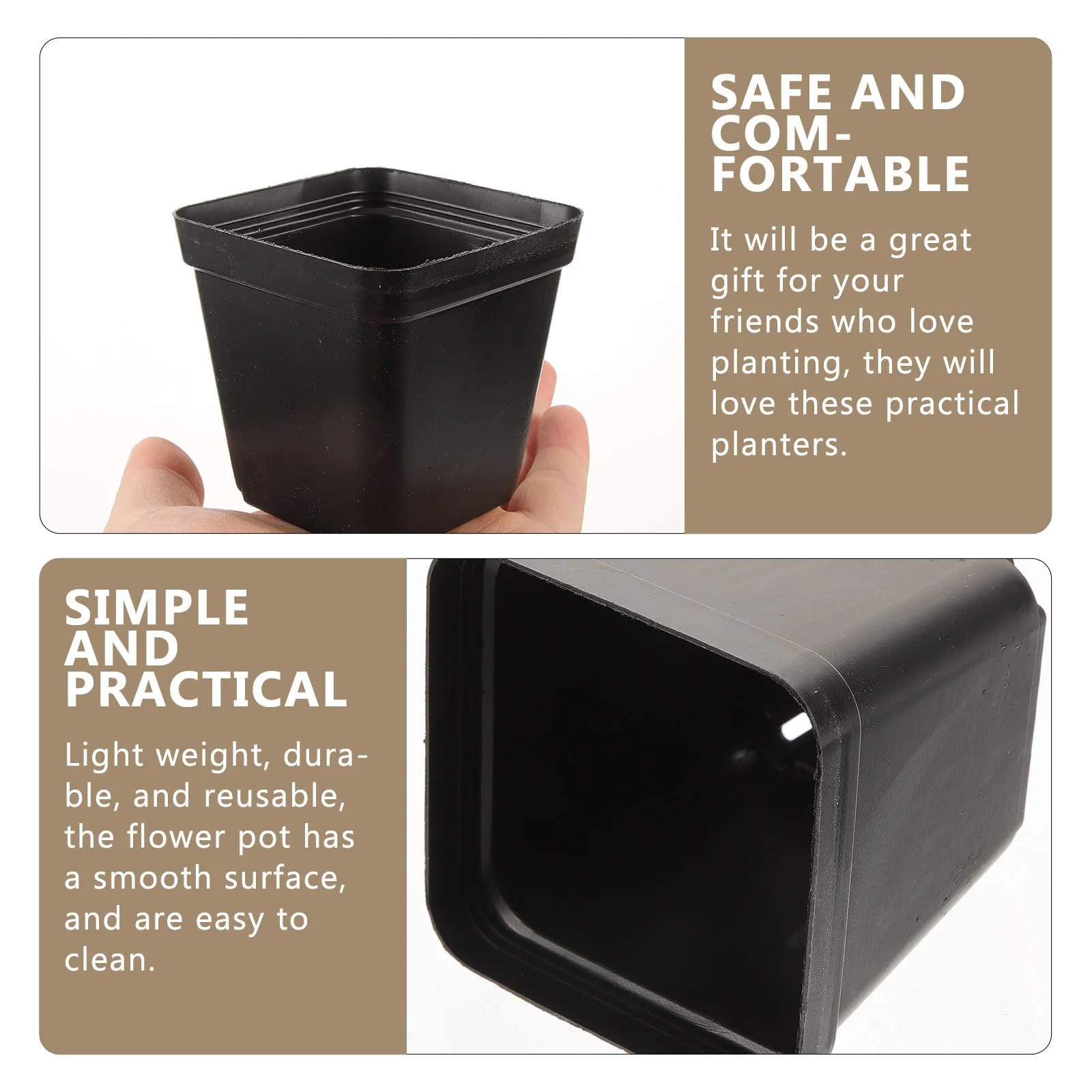 SAFE AND COMFORTABLE

It will be a great gift for your friends who love planting, they will love these practical planters.

SIMPLE AND PRACTICAL

Light weight, durable, and reusable, the flower pot has a smooth surface, and are easy to clean.