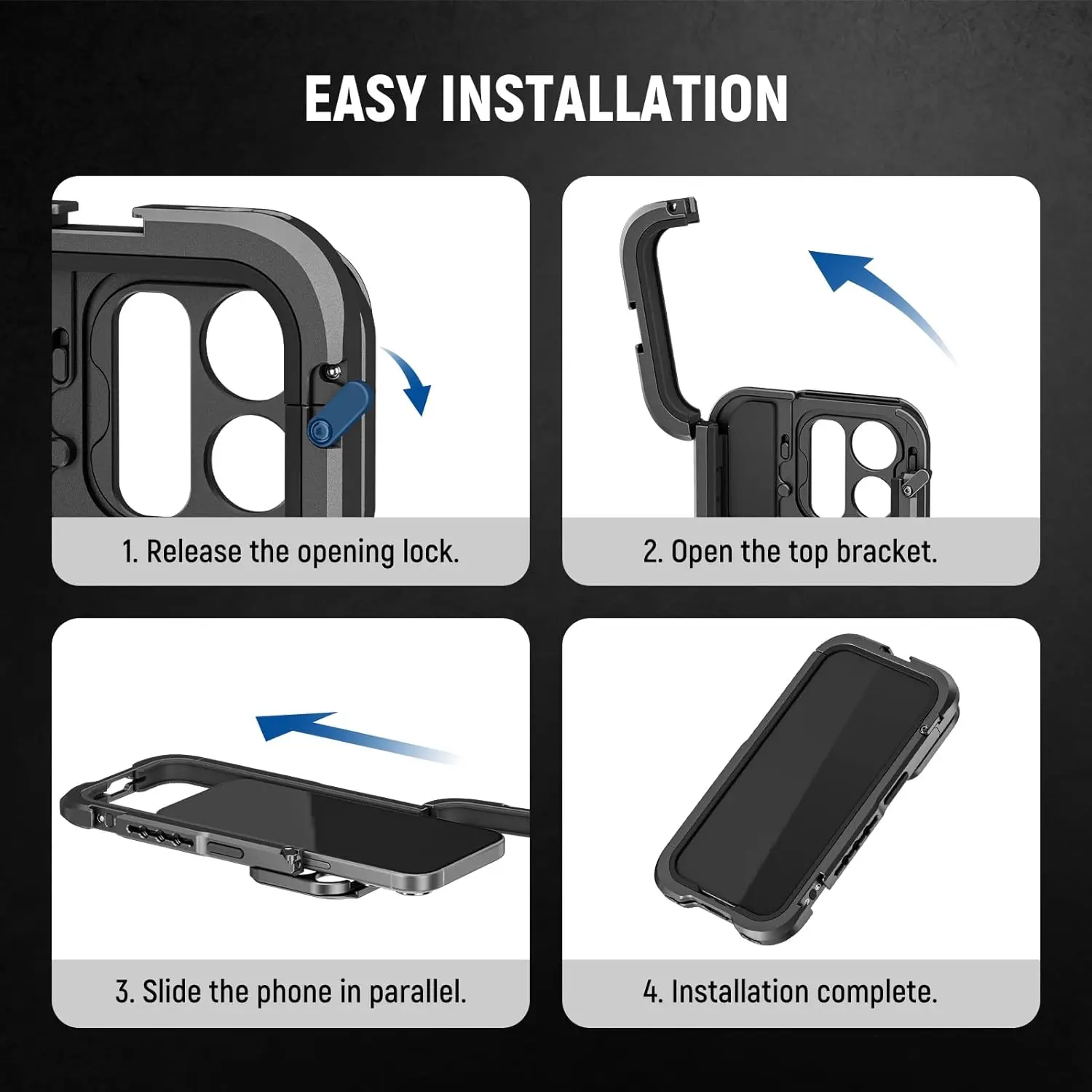 EASY INSTALLATION

1. Release the opening lock.

2. Open the top bracket.

3. Slide the phone in parallel.

4. Installation complete.