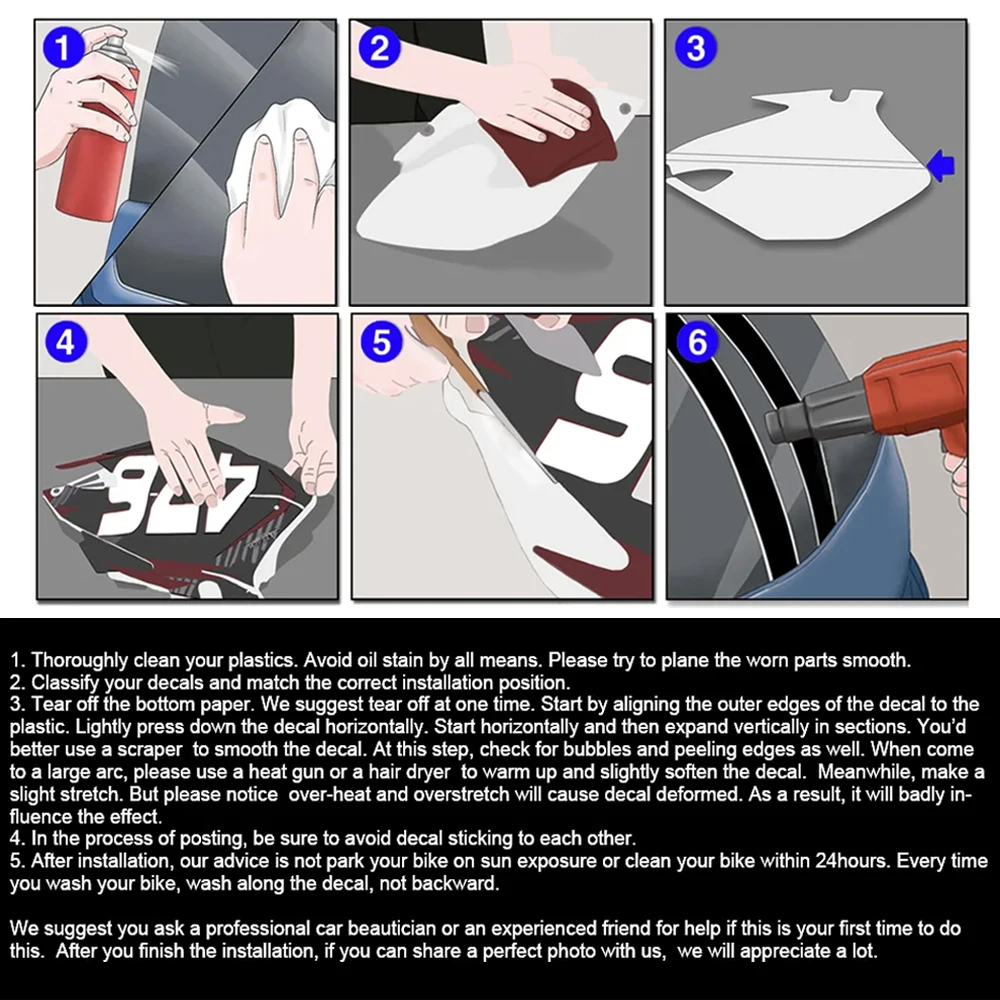 1

2

3

4

426

5

6

1. Thoroughly clean your plastics. Avoid oil stain by all means. Please try to plane the worn parts smooth.
2. Classify your decals and match the correct installation position.
3. Tear off the bottom paper. We suggest tear off at one time. Start by aligning the outer edges of the decal to the plastic. Lightly press down the decal horizontally. Start horizontally and then expand vertically in sections. You'd better use a scraper to smooth the decal. At this step, check for bubbles and peeling edges as well. When come to a large arc, please use a heat gun or a hair dryer to warm up and slightly soften the decal. Meanwhile, make a slight stretch. But please notice over-heat and overstretch will cause decal deformed. As a result, it will badly influence the effect.
4. In the process of posting, be sure to avoid decal sticking to each other.
5. After installation, our advice is not park your bike on sun exposure or clean your bike within 24hours. Every time you wash your bike, wash along the decal, not backward.

We suggest you ask a professional car beautician or an experienced friend for help if this is your first time to do this. After you finish the installation, if you can share a perfect photo with us, we will appreciate a lot.