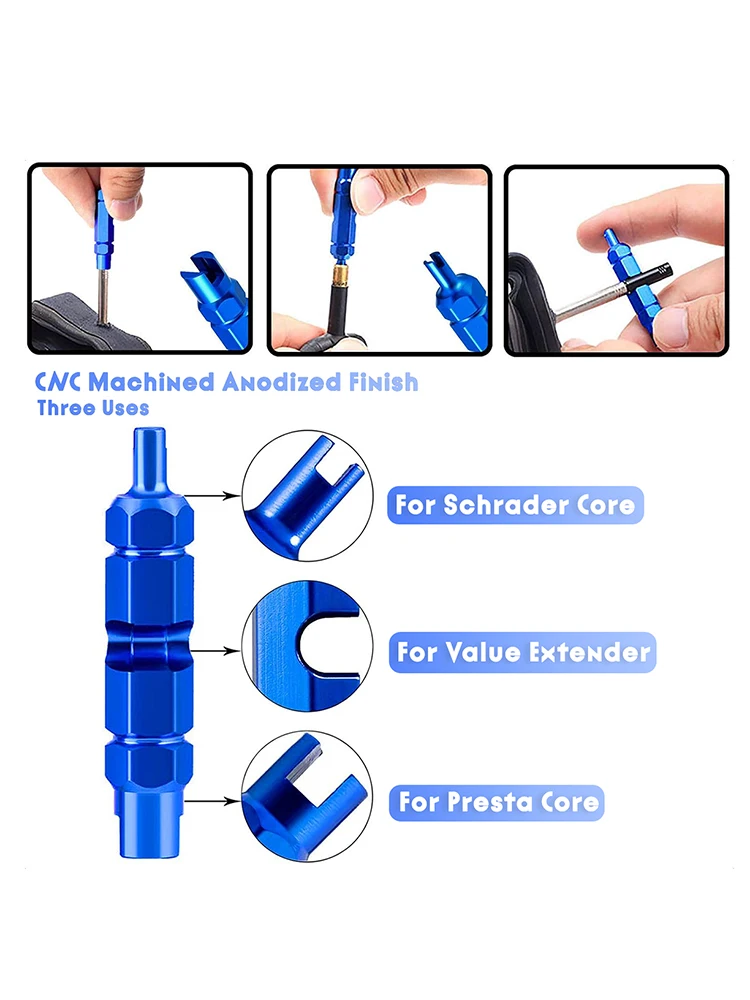 CNC Machined Anodized Finish
Three Uses

For Schrader Core

For Value Extender

For Presta Core