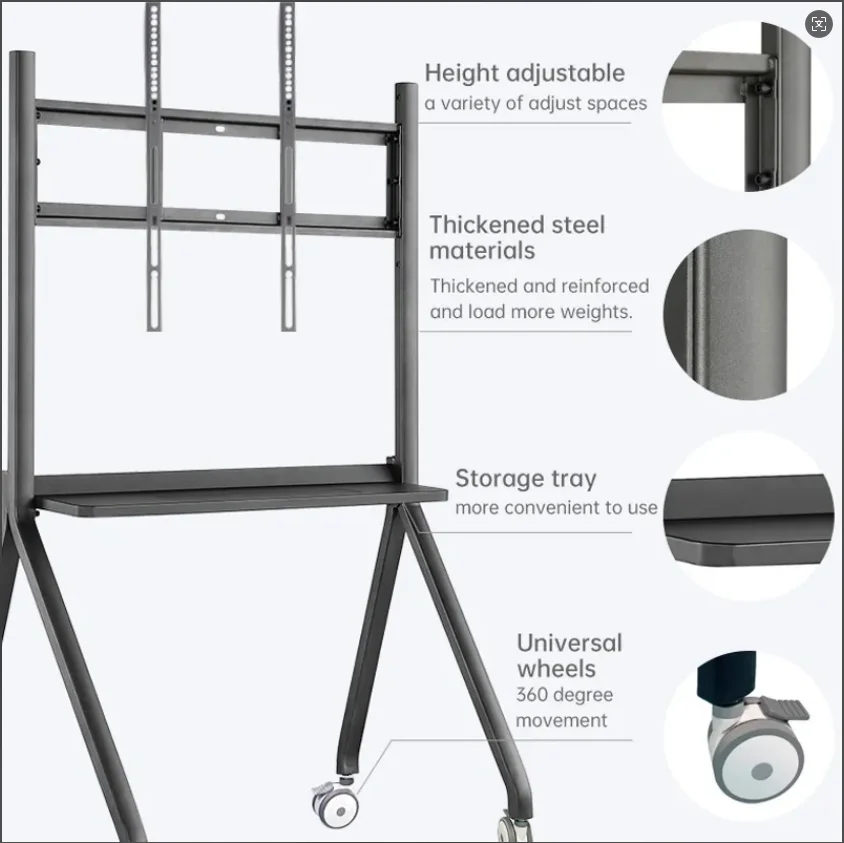 Height adjustable
a variety of adjust spaces

Thickened steel materials
Thickened and reinforced and load more weights.

Storage tray
more convenient to use

Universal wheels
360 degree movement