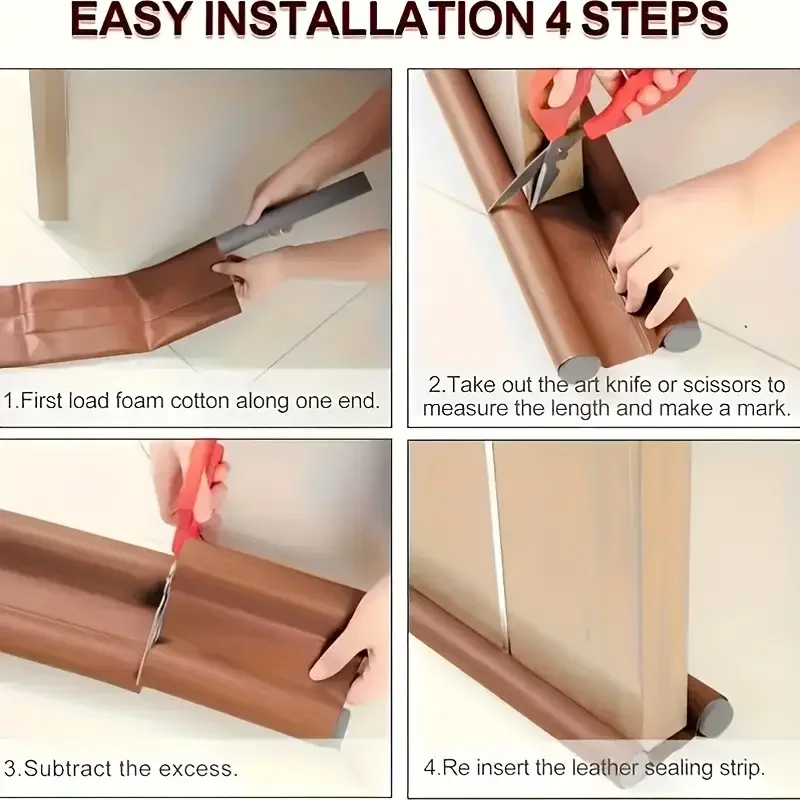 EASY INSTALLATION 4 STEPS

1.First load foam cotton along one end.

2.Take out the art knife or scissors to measure the length and make a mark.

3.Subtract the excess.

4.Re insert the leather sealing strip.