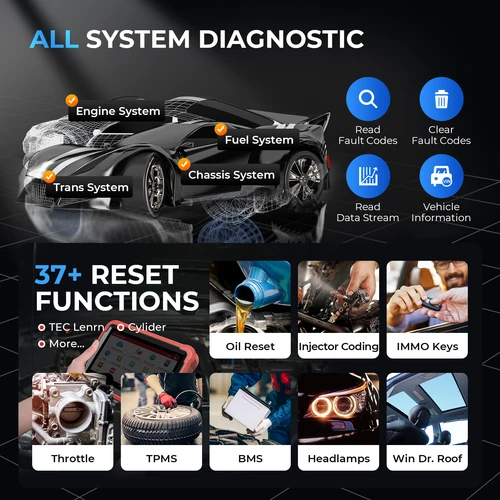 ALL SYSTEM DIAGNOSTIC

Engine System

Fuel System

Chassis System

Trans System

Read Fault Codes

Clear Fault Codes

Read Data Stream

Vehicle Information

37+ RESET FUNCTIONS

TEC Lenrn
Cylider
More...

Oil Reset

Injector Coding

IMMO Keys

Throttle

TPMS

BMS

Headlamps

Win Dr. Roof