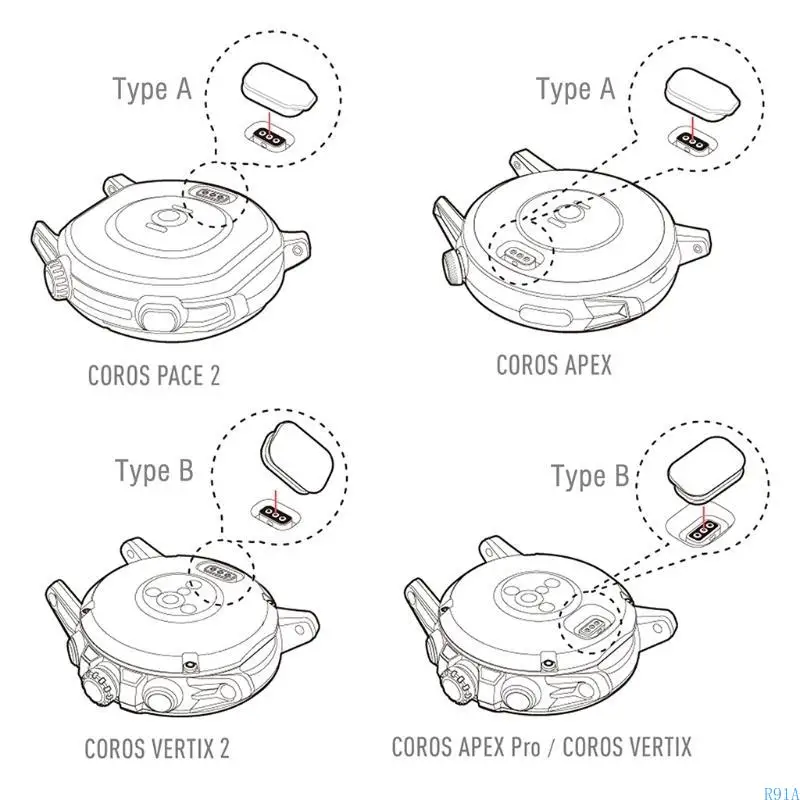 Type A

COROS PACE 2

Type A

COROS APEX

Type B

COROS VERTIX 2

Type B

COROS APEX Pro / COROS VERTIX

R91A