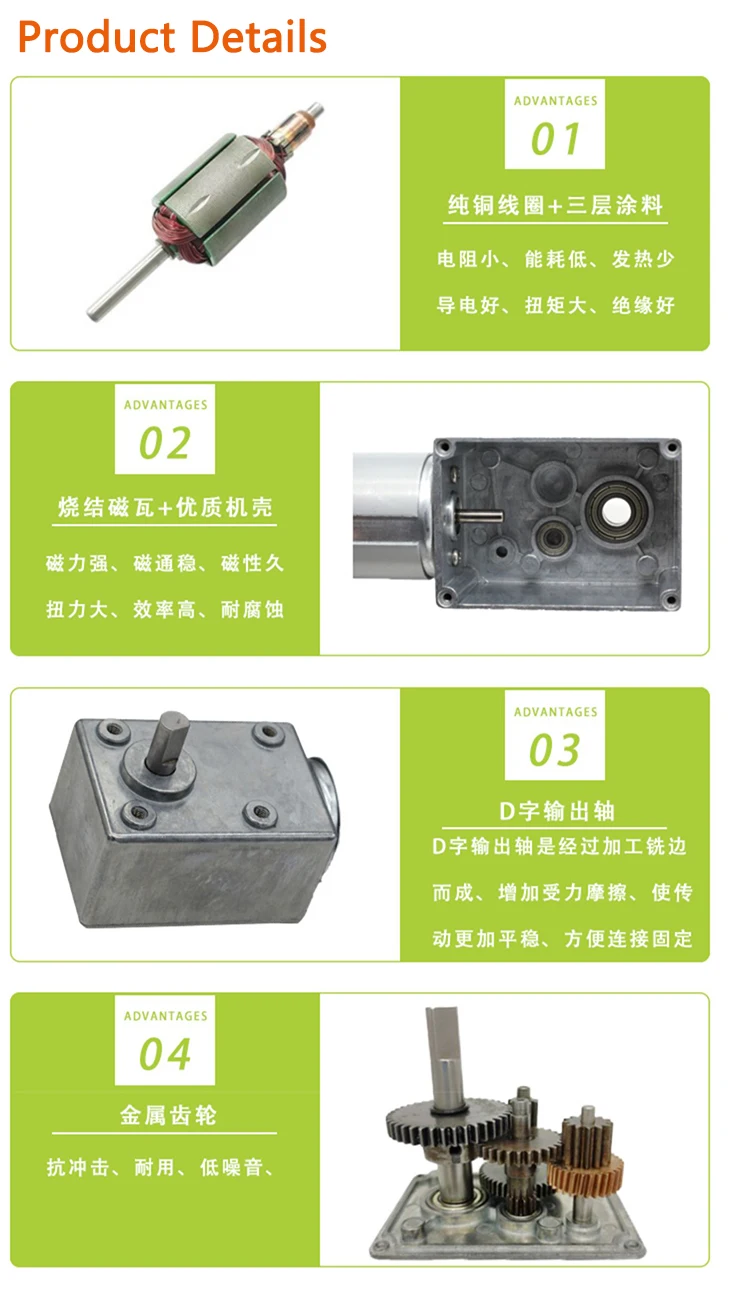 Product Details

ADVANTAGES
01
纯铜线圈+三层涂料
电阻小、能耗低、发热少
导电好、扭矩大、绝缘好

ADVANTAGES
02
烧结磁瓦+优质机壳
磁力强、磁通稳、磁性久
扭力大、效率高、耐腐蚀

ADVANTAGES
03
D字输出轴
D字输出轴是经过加工铣边而成、增加受力摩擦、使传动更加平稳、方便连接固定

ADVANTAGES
04
金属齿轮
抗冲击、耐用、低噪音、