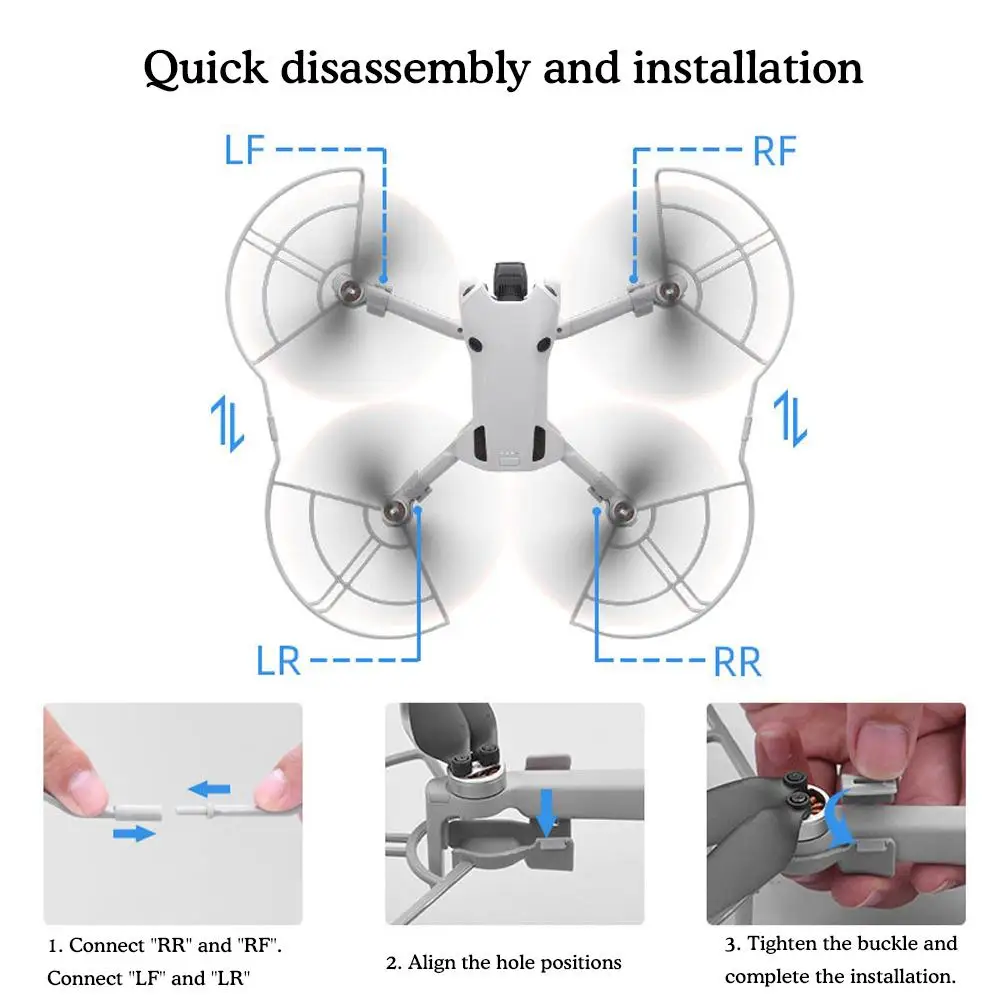 Quick disassembly and installation

LF

RF

LR

RR

1. Connect "RR" and "RF". Connect "LF" and "LR"

2. Align the hole positions

3. Tighten the buckle and complete the installation.