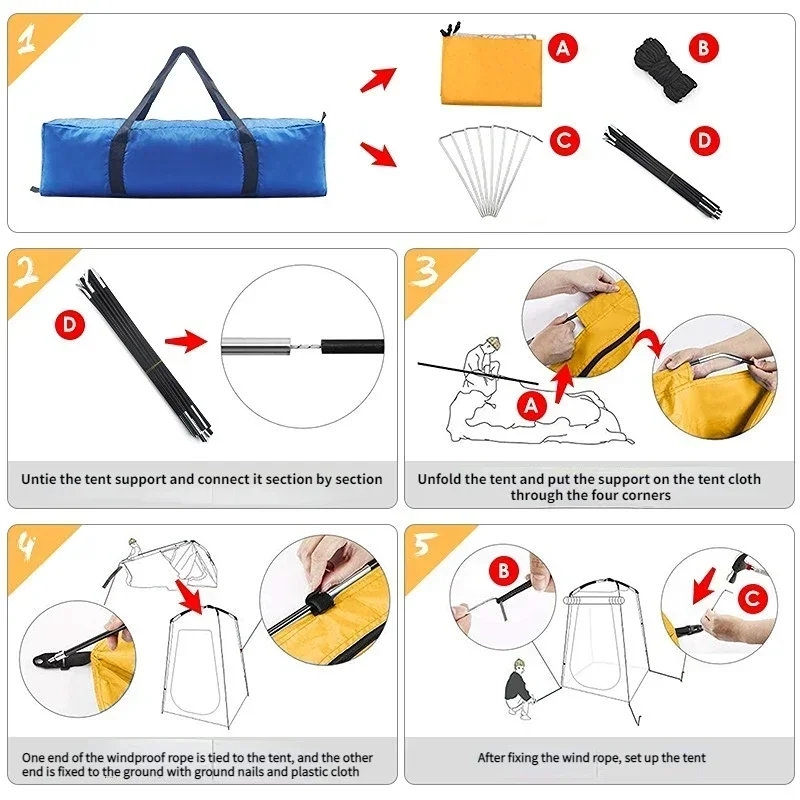 1

A

B

C

D

2

D

Untie the tent support and connect it section by section

3

A

Unfold the tent and put the support on the tent cloth through the four corners

4

One end of the windproof rope is tied to the tent, and the other end is fixed to the ground with ground nails and plastic cloth

5

B

C

After fixing the wind rope, set up the tent