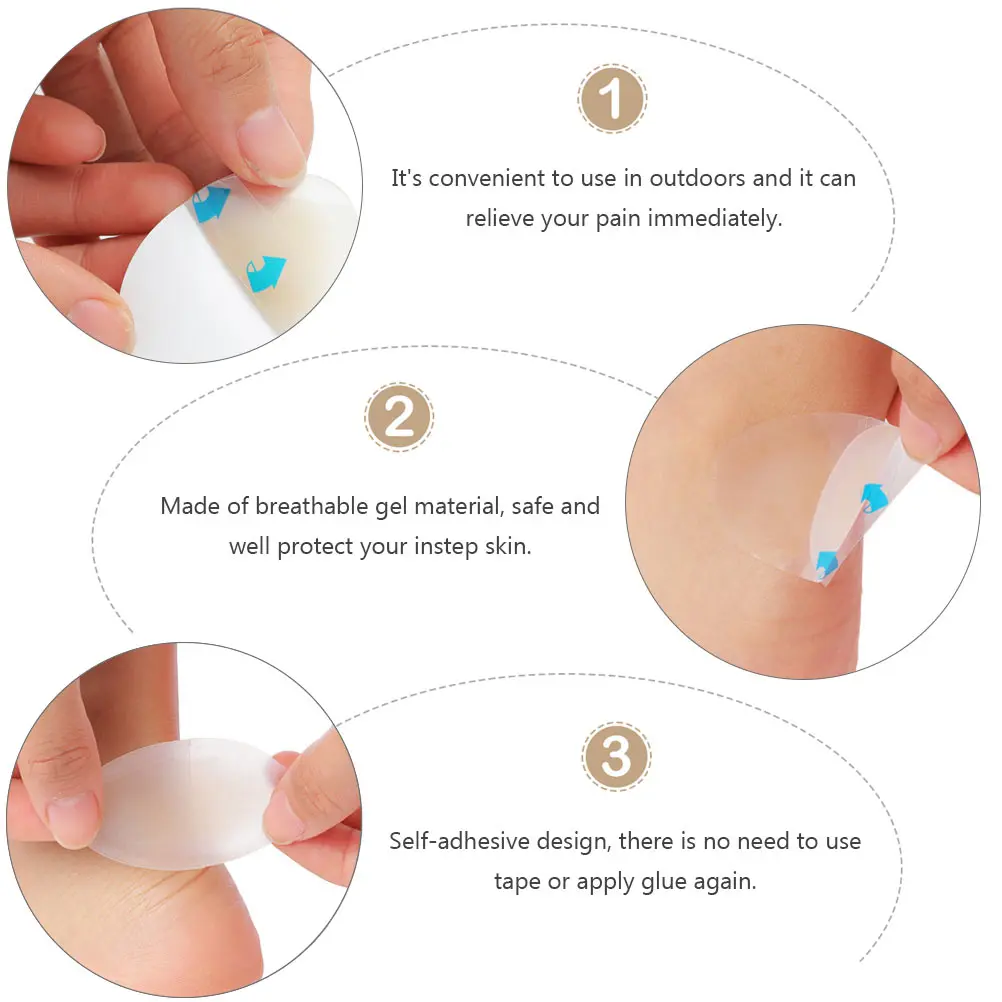 1

It's convenient to use in outdoors and it can relieve your pain immediately.

2

Made of breathable gel material, safe and well protect your instep skin.

3

Self-adhesive design, there is no need to use tape or apply glue again.