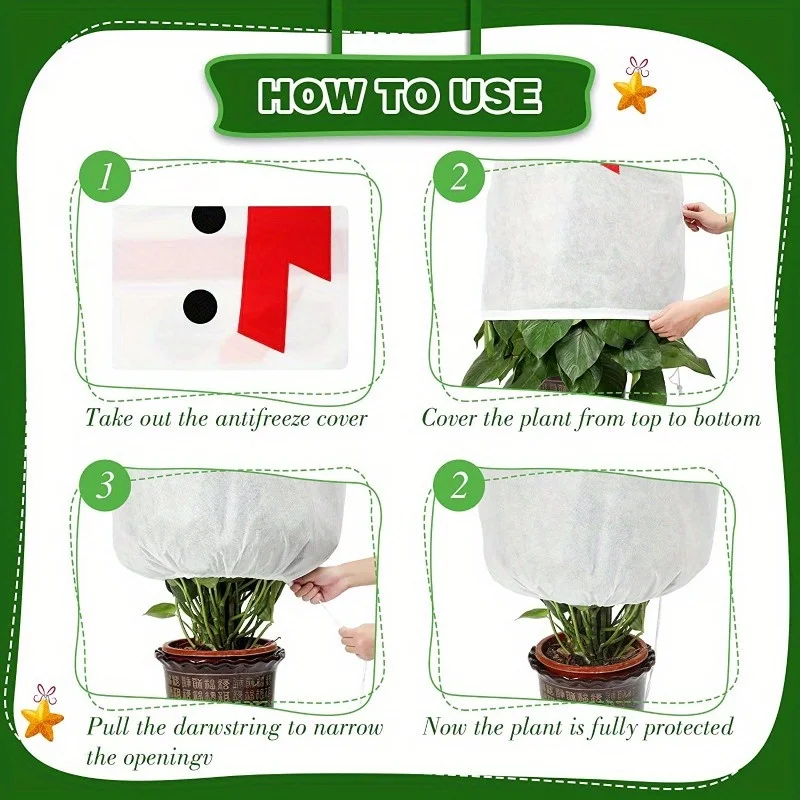 HOW TO USE

1

Take out the antifreeze cover

2

Cover the plant from top to bottom

3

Pull the darwstring to narrow the openingv

2

Now the plant is fully protected