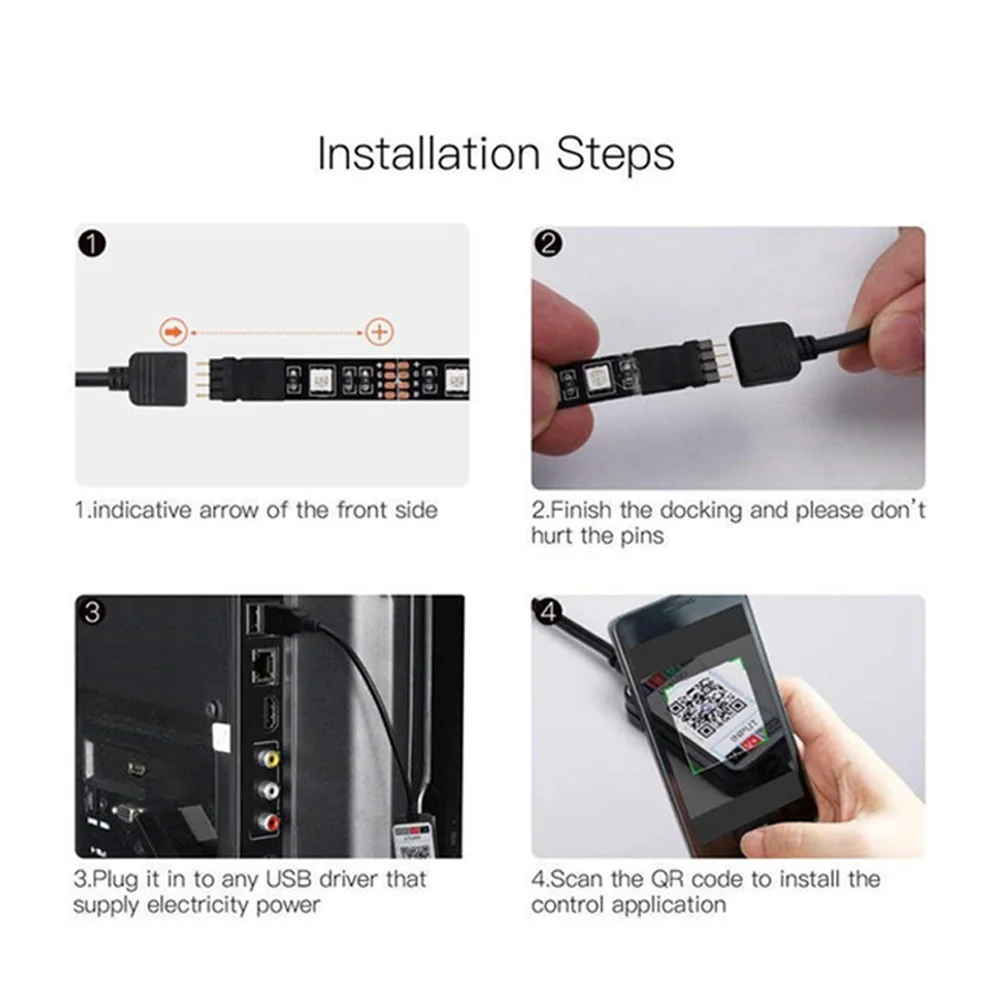 Installation Steps

1

1.indicative arrow of the front side

2

2.Finish the docking and please don't hurt the pins

3

3.Plug it in to any USB driver that supply electricity power

4

INPUT

4.Scan the QR code to install the control application