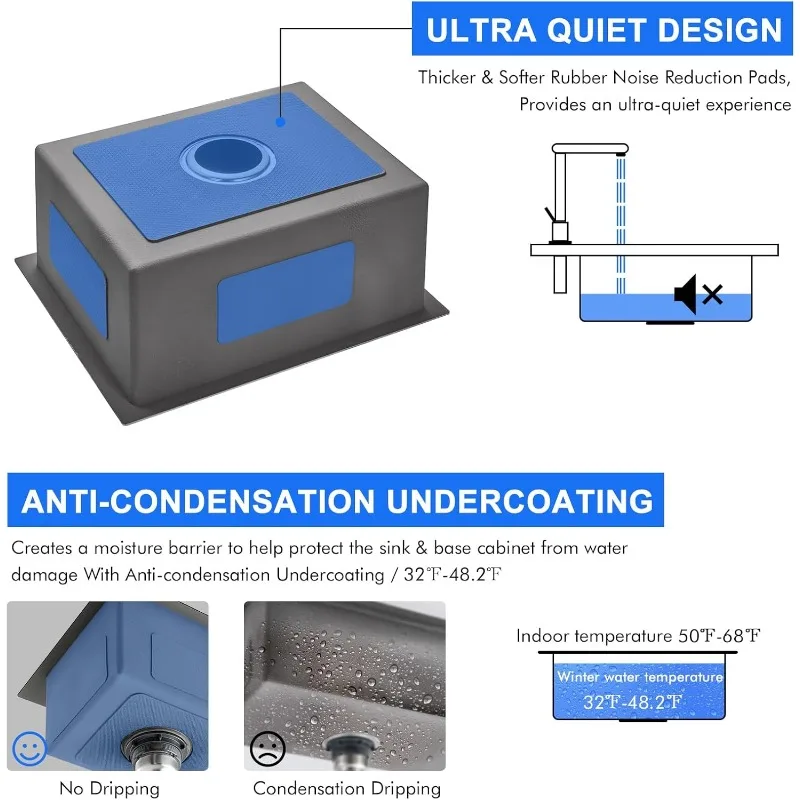 ULTRA QUIET DESIGN

Thicker & Softer Rubber Noise Reduction Pads, Provides an ultra-quiet experience

ANTI-CONDENSATION UNDERCOATING

Creates a moisture barrier to help protect the sink & base cabinet from water damage With Anti-condensation Undercoating / 32℉-48.2℉

Indoor temperature 50℉-68℉

Winter water temperature
32℉-48.2℉

No Dripping

Condensation Dripping