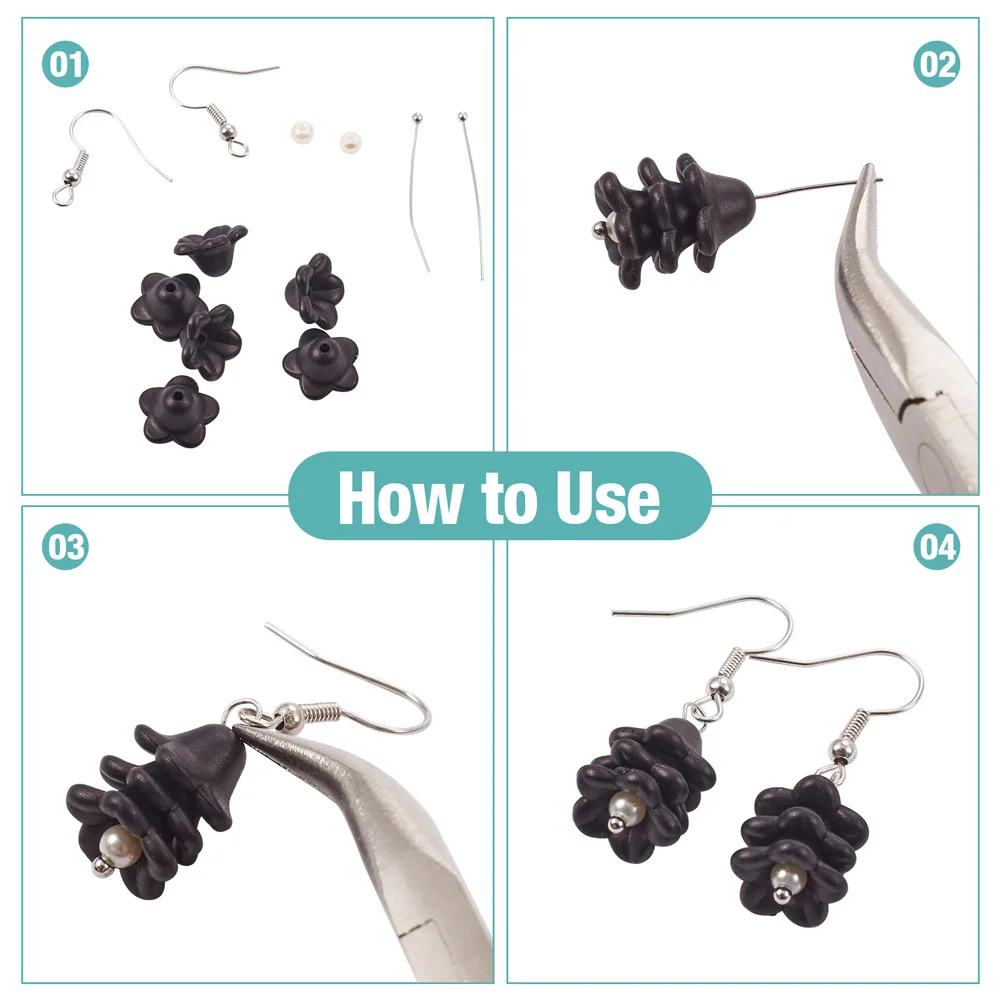 01

02

How to Use

03

04