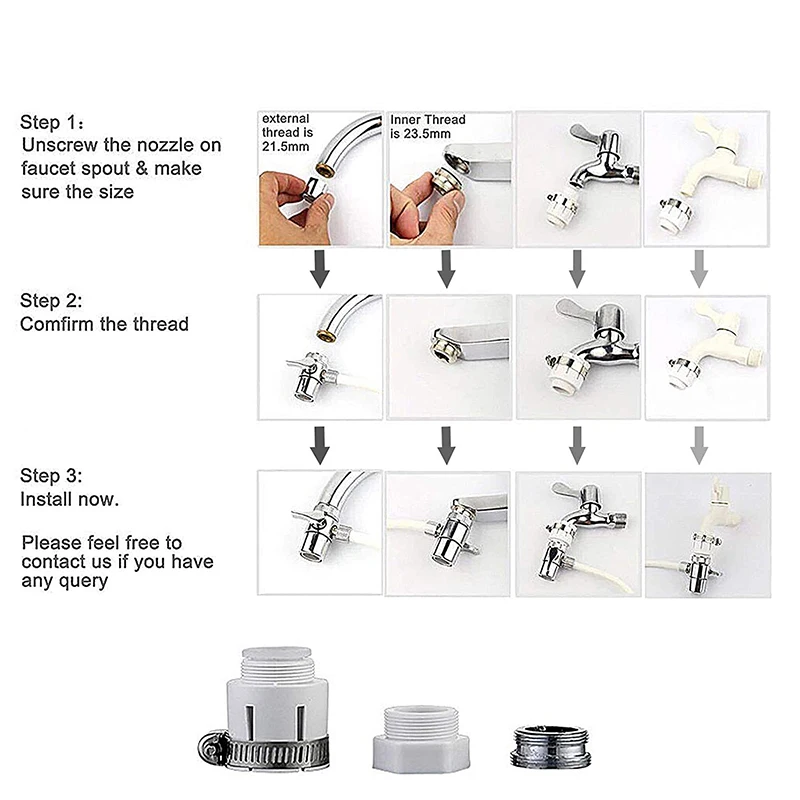 Step 1:
Unscrew the nozzle on faucet spout & make sure the size

external thread is 21.5mm

Inner Thread is 23.5mm

Step 2:
Comfirm the thread

Step 3:
Install now.

Please feel free to contact us if you have any query