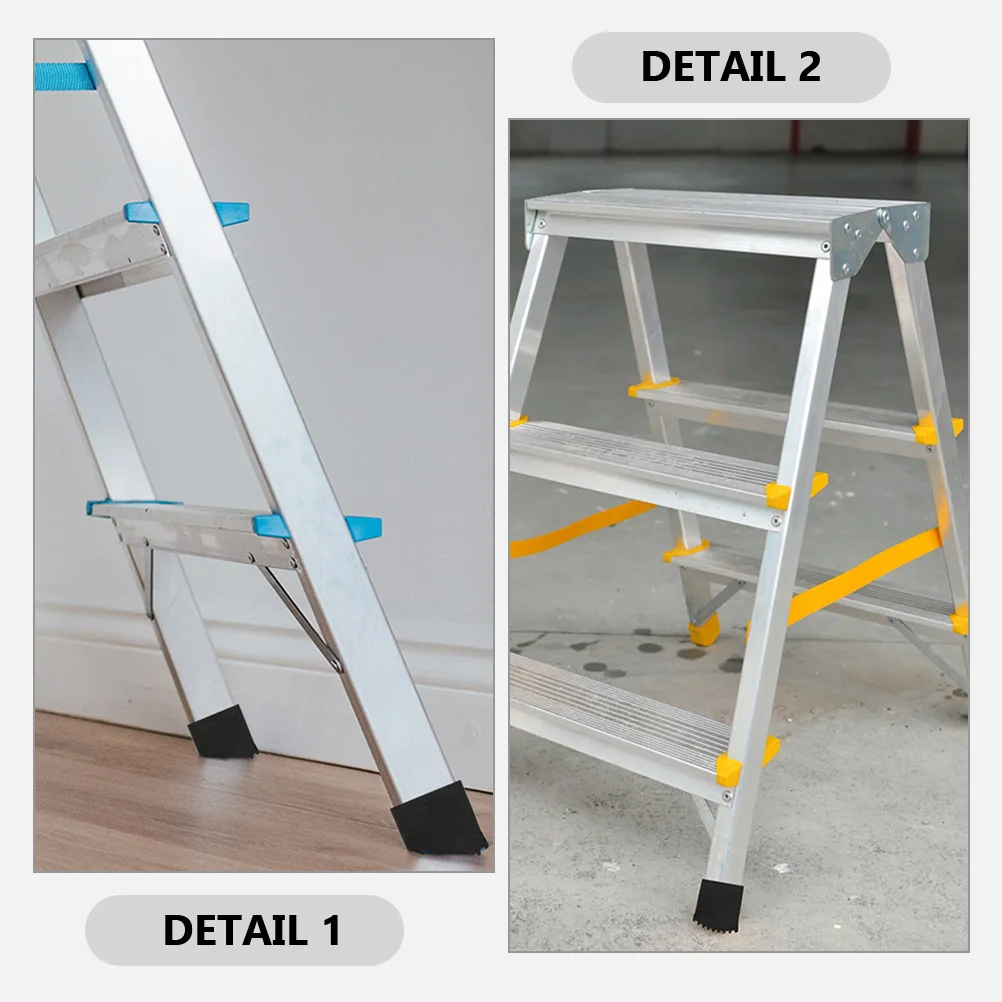 DETAIL 2

DETAIL 1