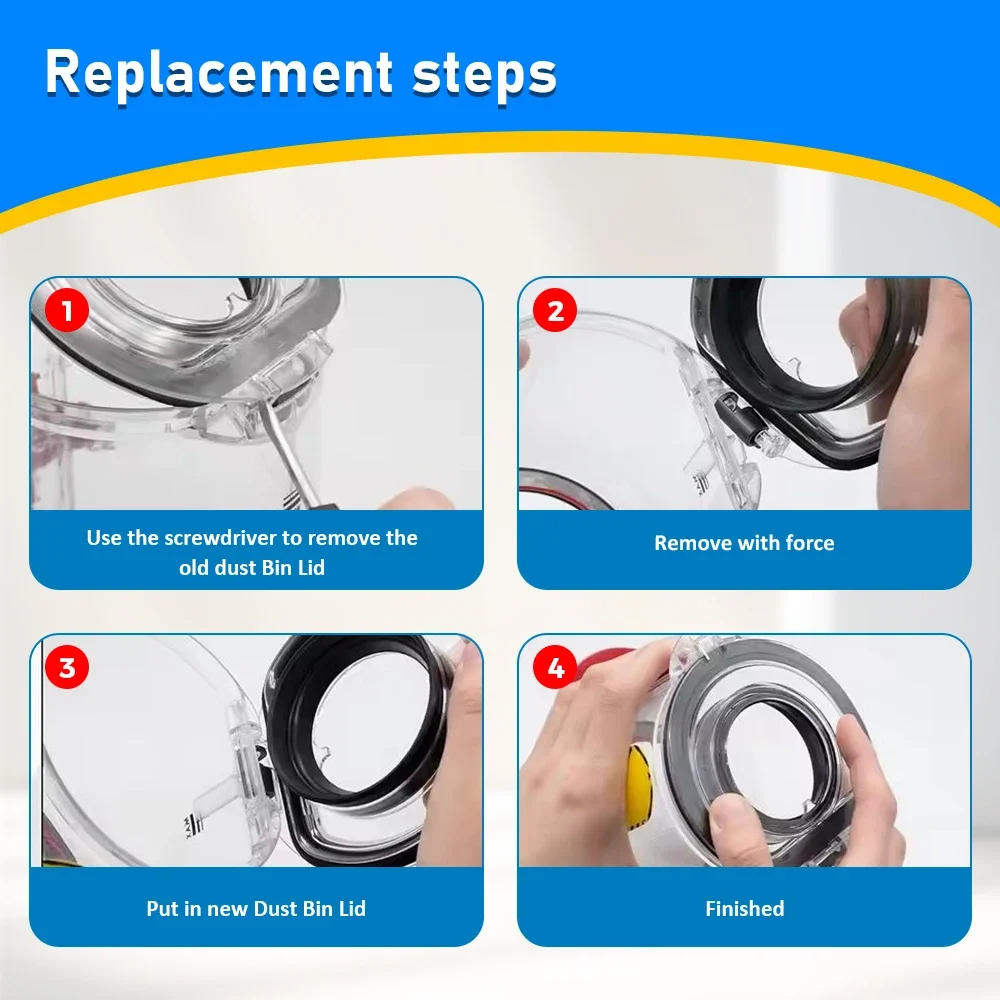 Replacement steps

1

Use the screwdriver to remove the old dust Bin Lid

2

Remove with force

3

Put in new Dust Bin Lid

4

Finished