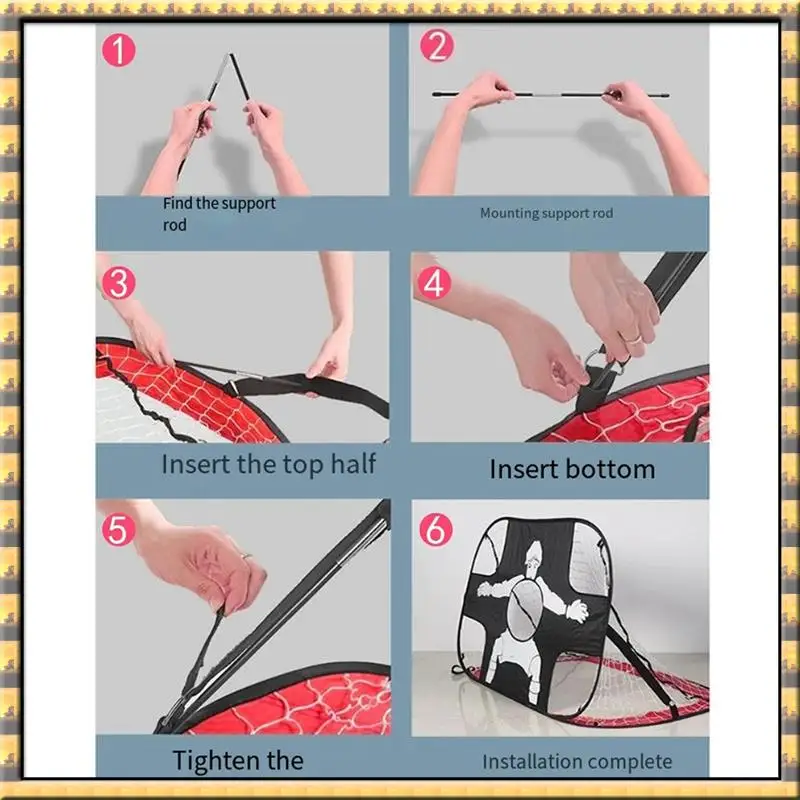 1

Find the support rod

2

Mounting support rod

3

Insert the top half

4

Insert bottom

5

Tighten the

6

Installation complete