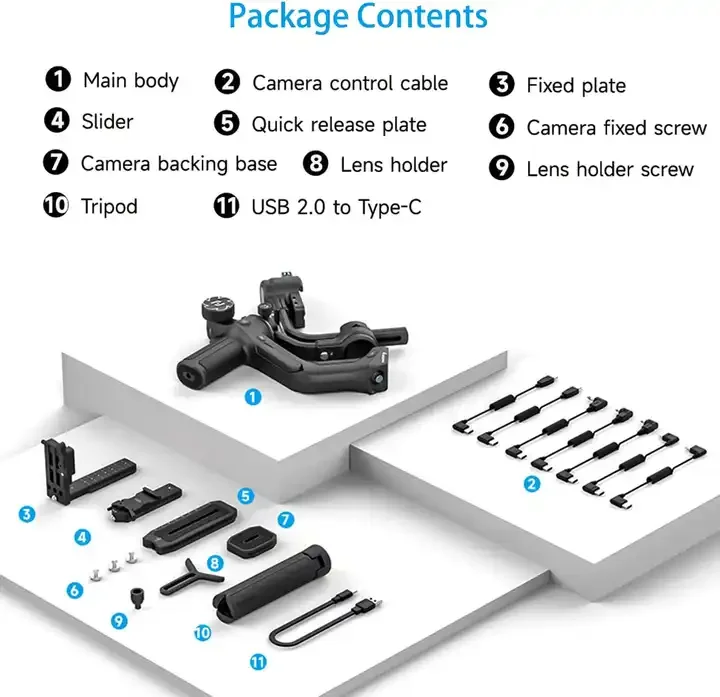 Package Contents

1 Main body
2 Camera control cable
3 Fixed plate
4 Slider
5 Quick release plate
6 Camera fixed screw
7 Camera backing base
8 Lens holder
9 Lens holder screw
10 Tripod
11 USB 2.0 to Type-C

1
2
3
4
5
7
8
6
9
10
11