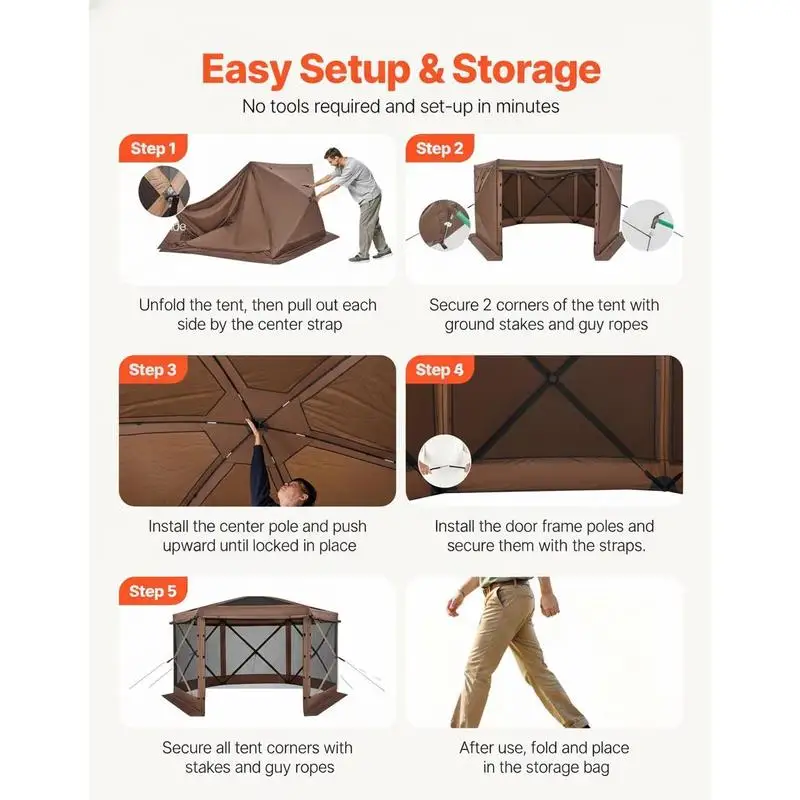 Easy Setup & Storage
No tools required and set-up in minutes

Step 1

Unfold the tent, then pull out each side by the center strap

Step 2

Secure 2 corners of the tent with ground stakes and guy ropes

Step 3

Install the center pole and push upward until locked in place

Step 4

Install the door frame poles and secure them with the straps.

Step 5

Secure all tent corners with stakes and guy ropes

After use, fold and place in the storage bag