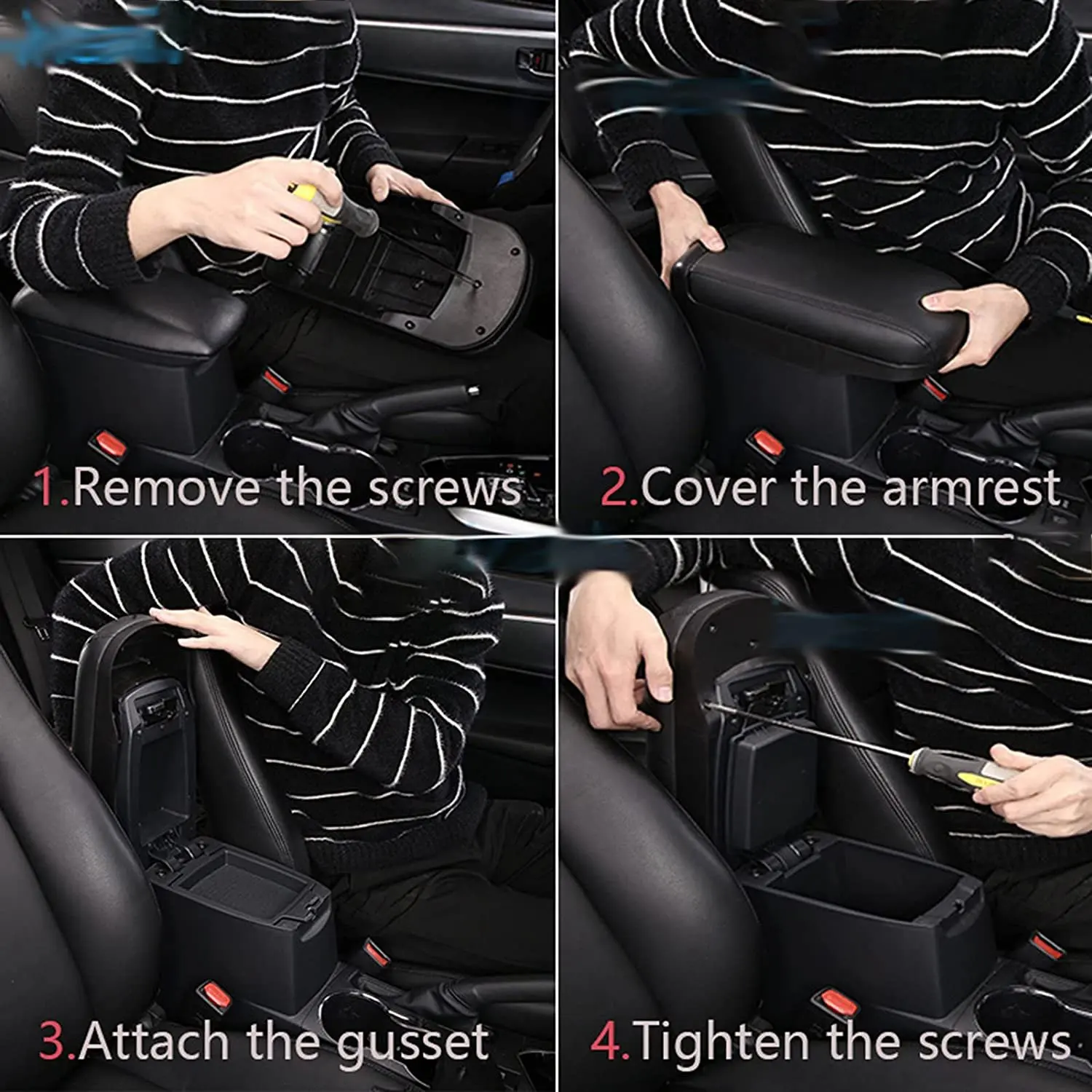 1.Remove the screws

2.Cover the armrest

3.Attach the gusset

4.Tighten the screws