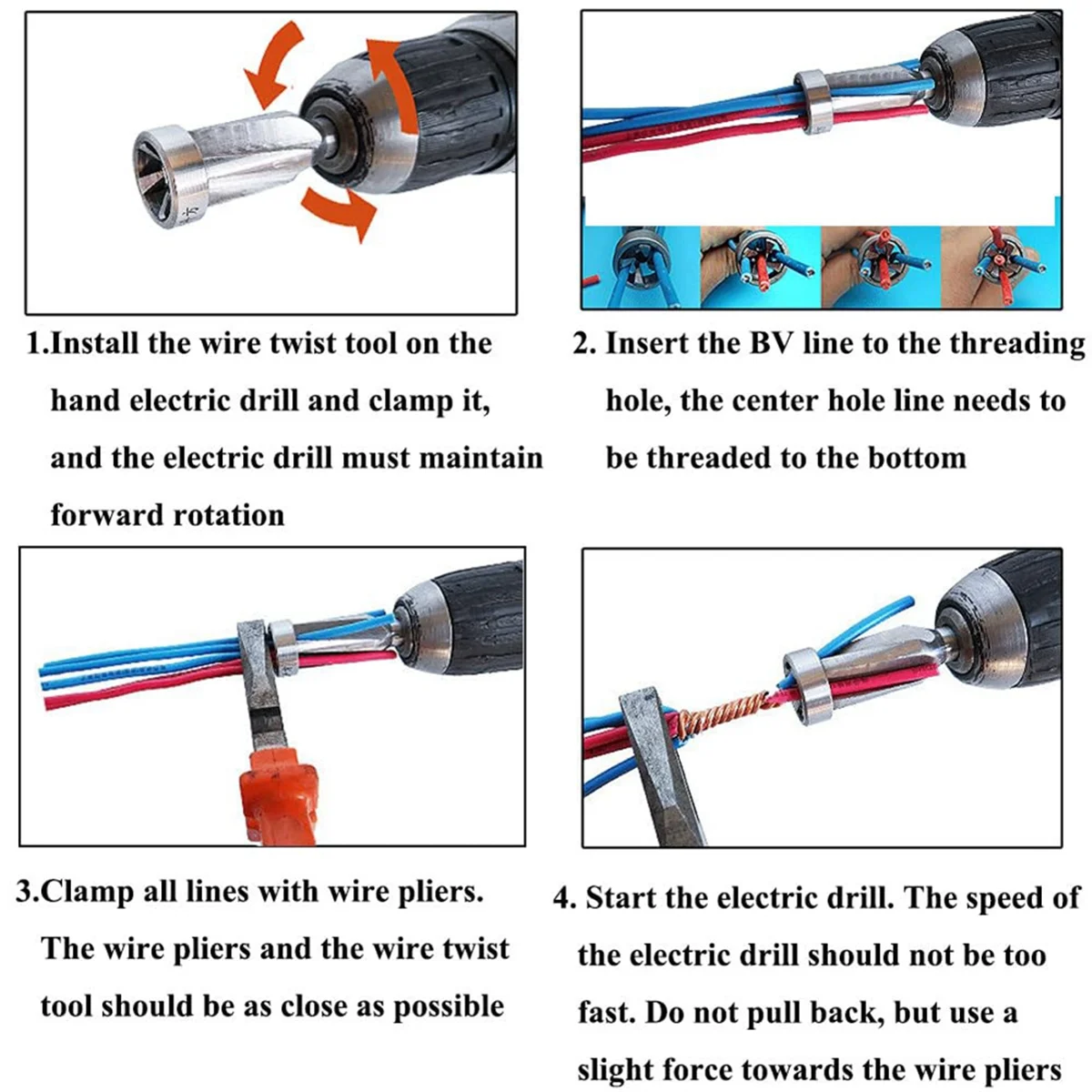 1.Install the wire twist tool on the hand electric drill and clamp it, and the electric drill must maintain forward rotation

2. Insert the BV line to the threading hole, the center hole line needs to be threaded to the bottom

3.Clamp all lines with wire pliers. The wire pliers and the wire twist tool should be as close as possible

4. Start the electric drill. The speed of the electric drill should not be too fast. Do not pull back, but use a slight force towards the wire pliers