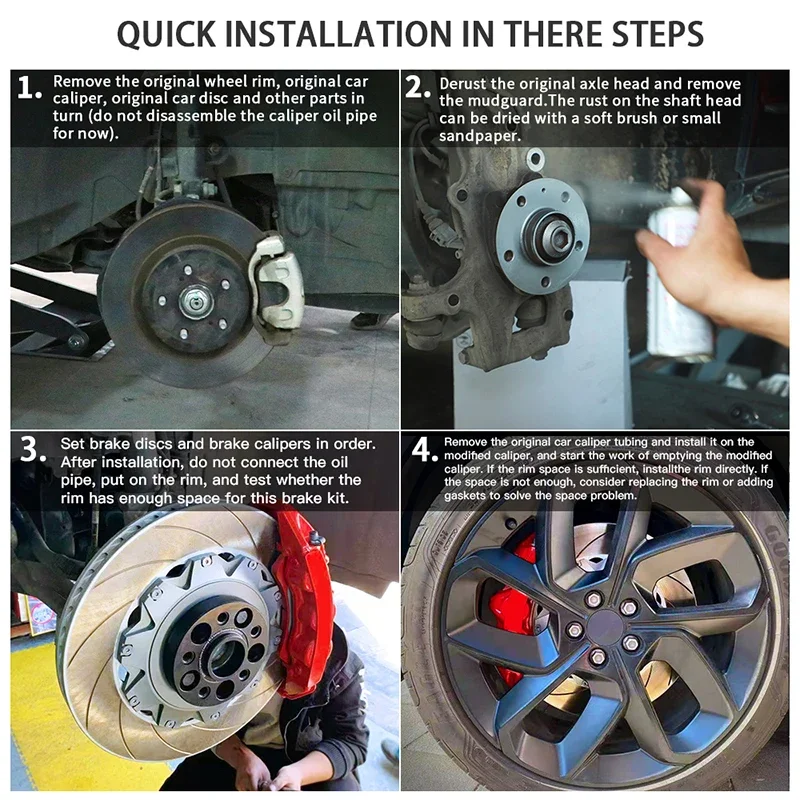 QUICK INSTALLATION IN THERE STEPS

1. Remove the original wheel rim, original car caliper, original car disc and other parts in turn (do not disassemble the caliper oil pipe for now).

2. Derust the original axle head and remove the mudguard.The rust on the shaft head can be dried with a soft brush or small sandpaper.

3. Set brake discs and brake calipers in order. After installation, do not connect the oil pipe, put on the rim, and test whether the rim has enough space for this brake kit.

4. Remove the original car caliper tubing and install it on the modified caliper, and start the work of emptying the modified caliper. If the rim space is sufficient, installthe rim directly. If the space is not enough, consider replacing the rim or adding gaskets to solve the space problem.

GOO