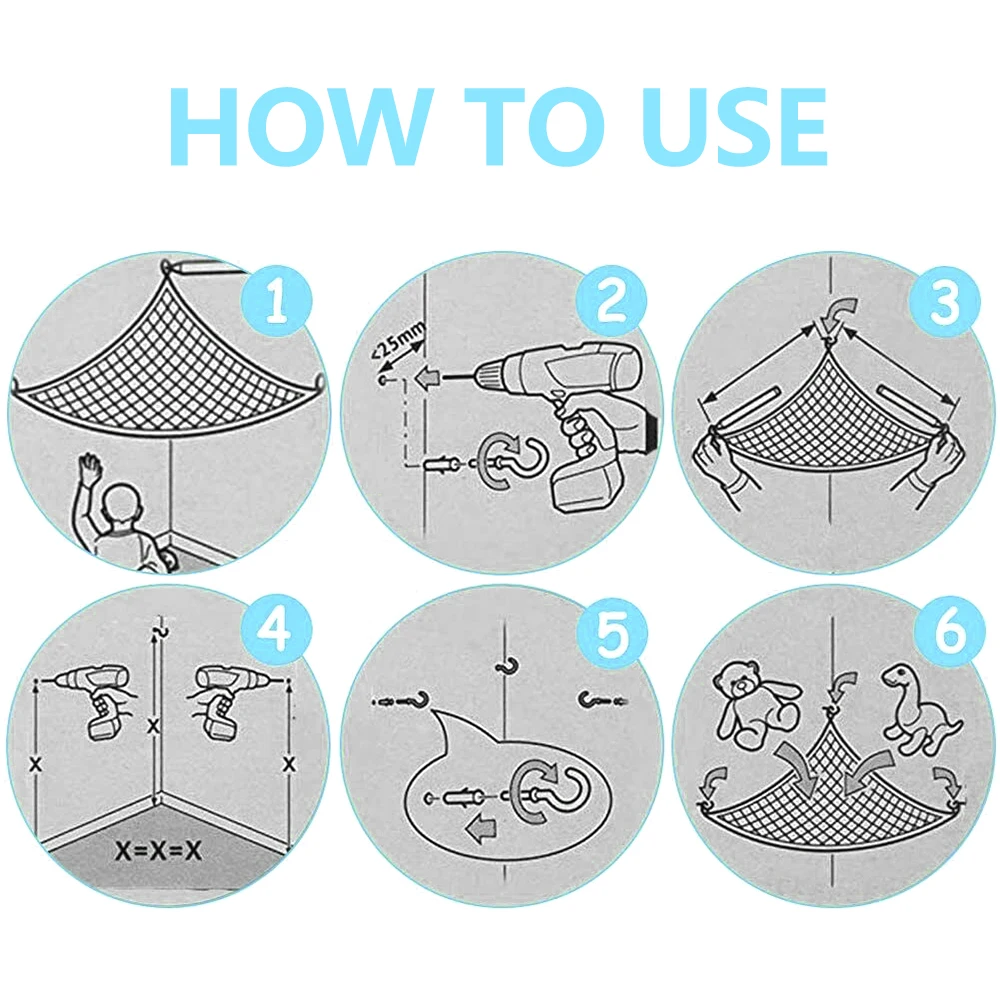 HOW TO USE

1

2

<25mm

3

4

X

X

X

X=X=X

5

6