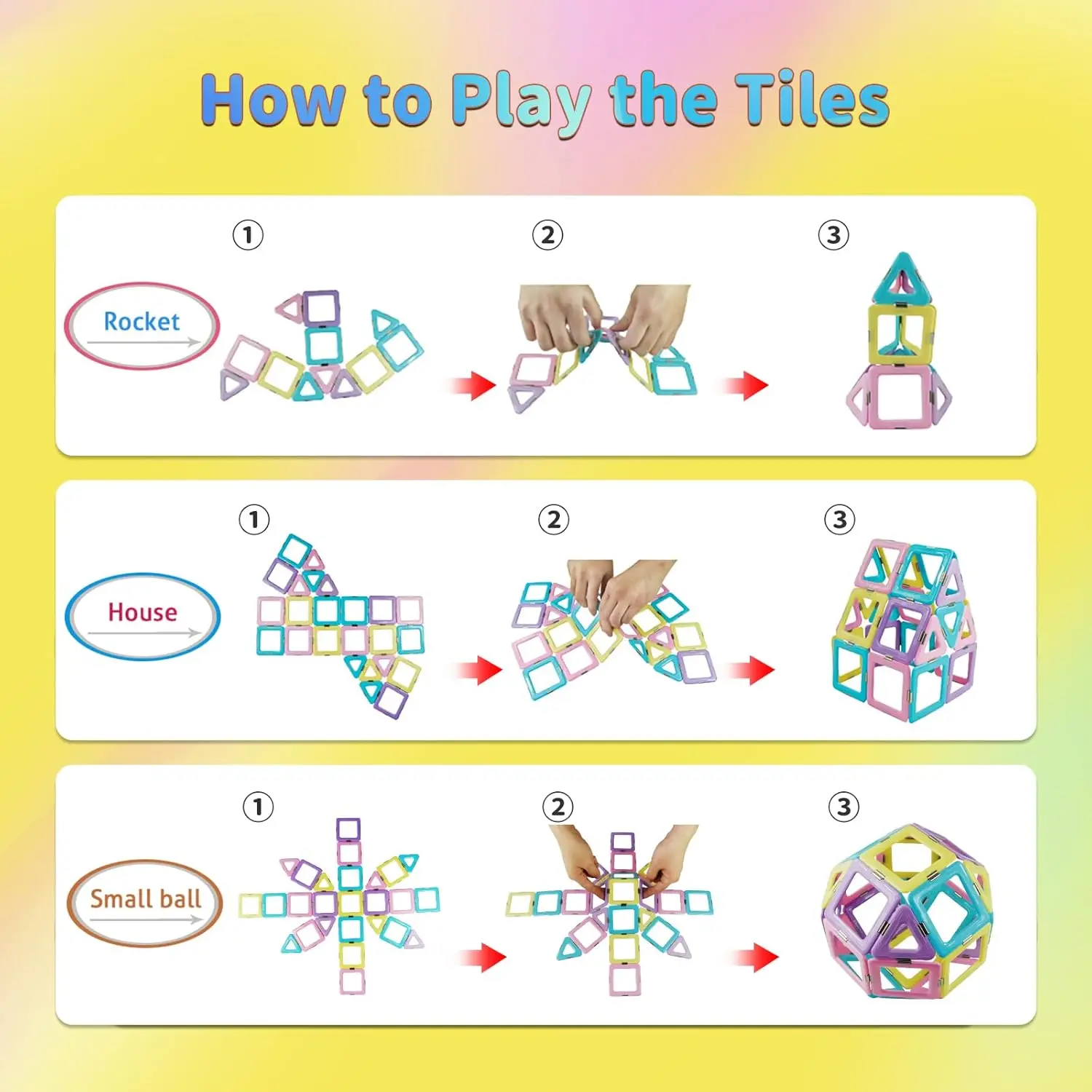 How to Play the Tiles

Rocket
①
②
③

House
①
②
③

Small ball
①
②
③