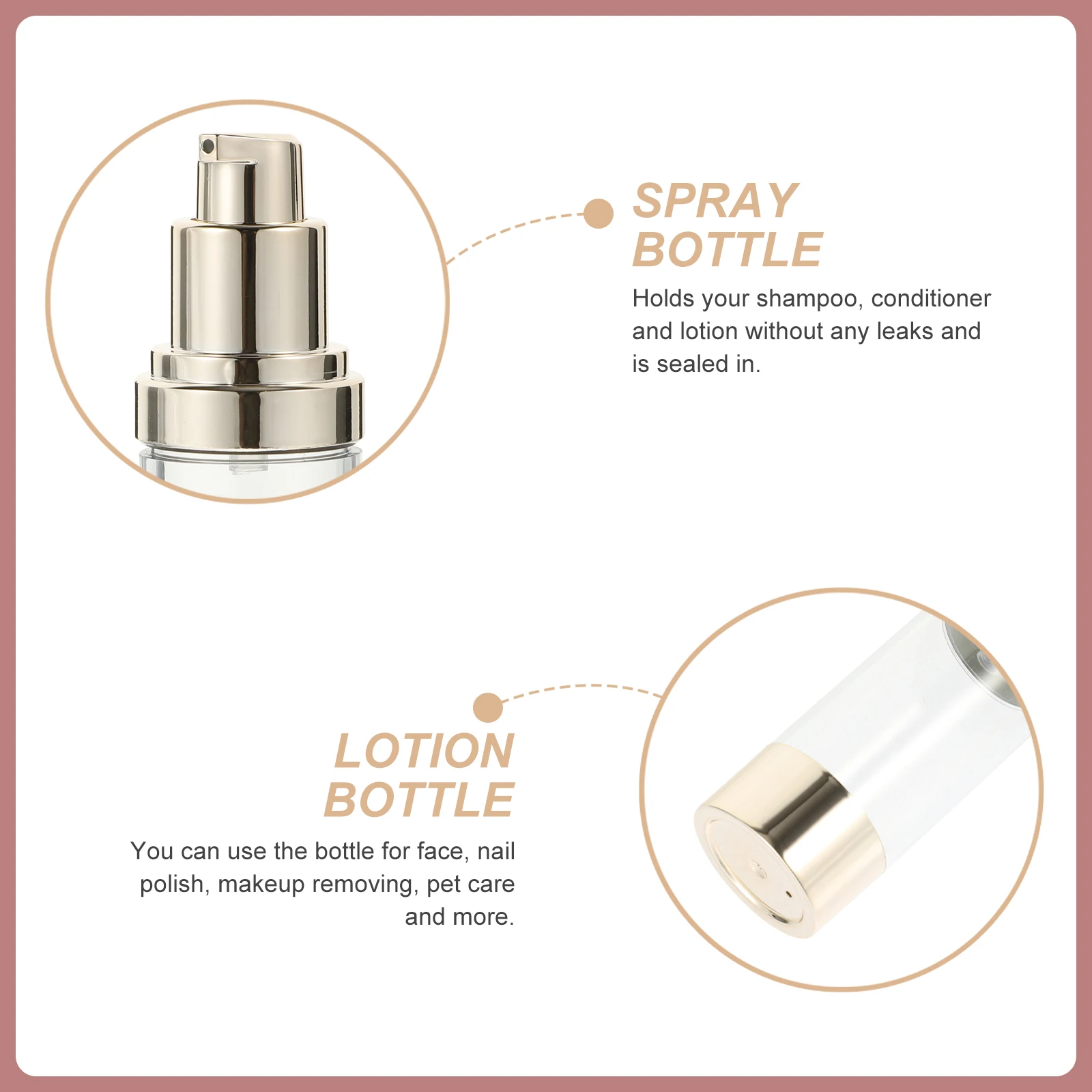 SPRAY BOTTLE

Holds your shampoo, conditioner and lotion without any leaks and is sealed in.

LOTION BOTTLE

You can use the bottle for face, nail polish, makeup removing, pet care and more.