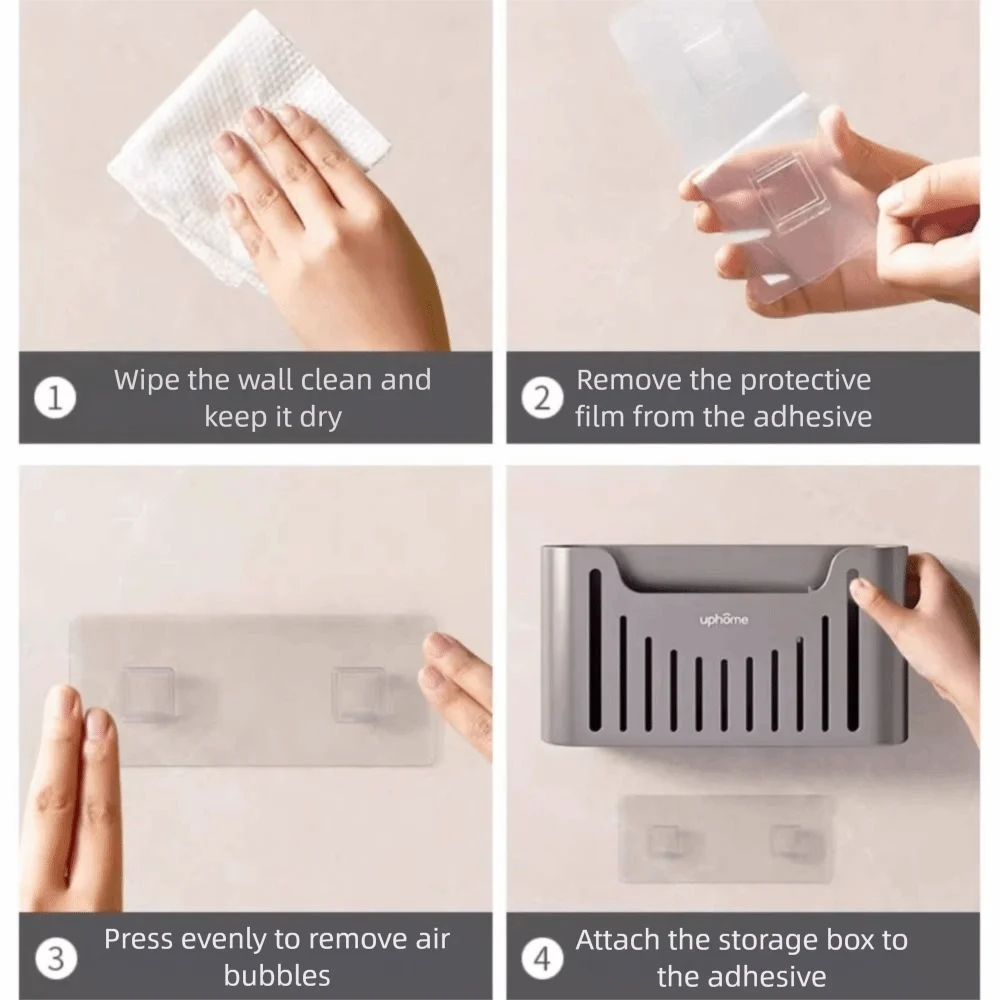 1 Wipe the wall clean and keep it dry

2 Remove the protective film from the adhesive

3 Press evenly to remove air bubbles

uphome

4 Attach the storage box to the adhesive