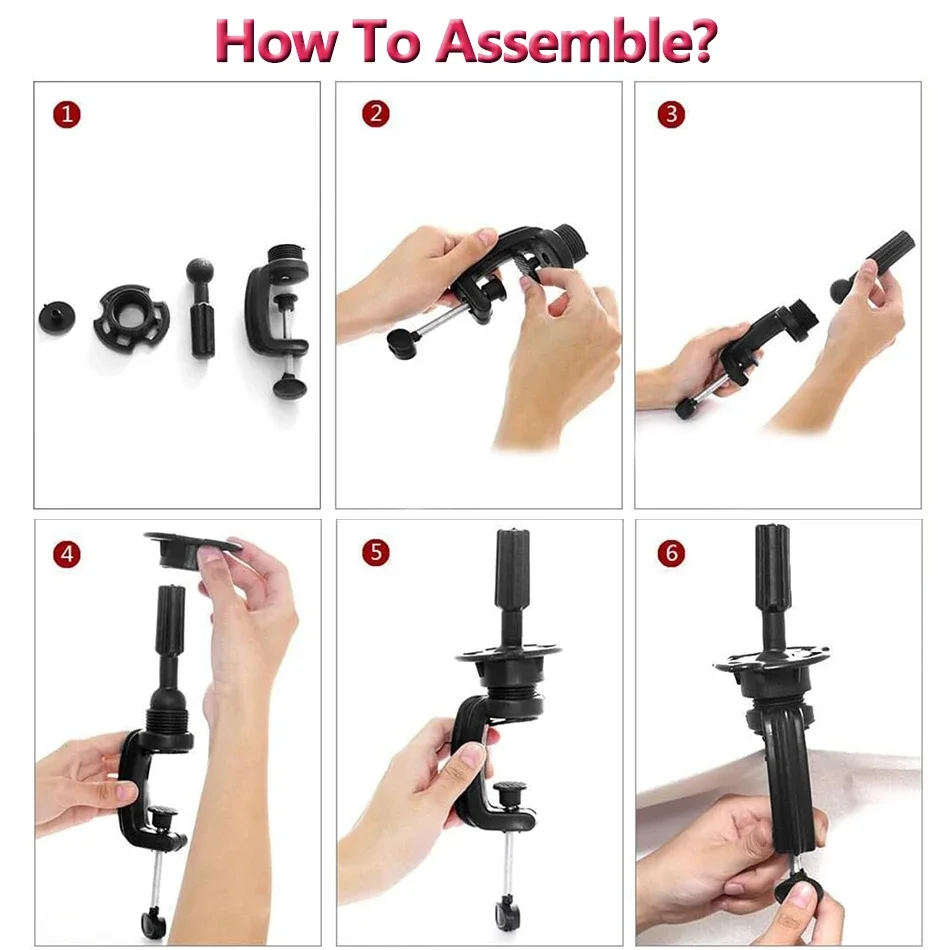 How To Assemble?

1

2

3

4

5

6