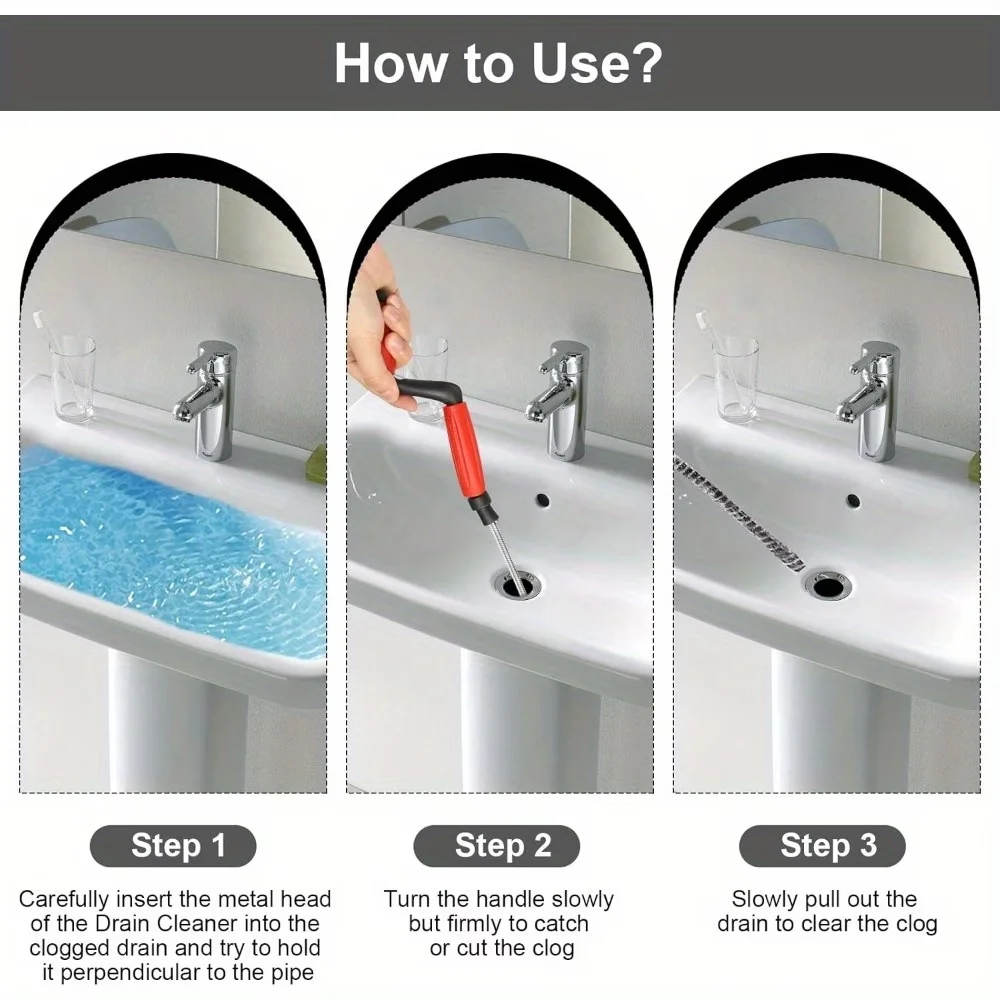 How to Use?

Step 1

Carefully insert the metal head of the Drain Cleaner into the clogged drain and try to hold it perpendicular to the pipe

Step 2

Turn the handle slowly but firmly to catch or cut the clog

Step 3

Slowly pull out the drain to clear the clog