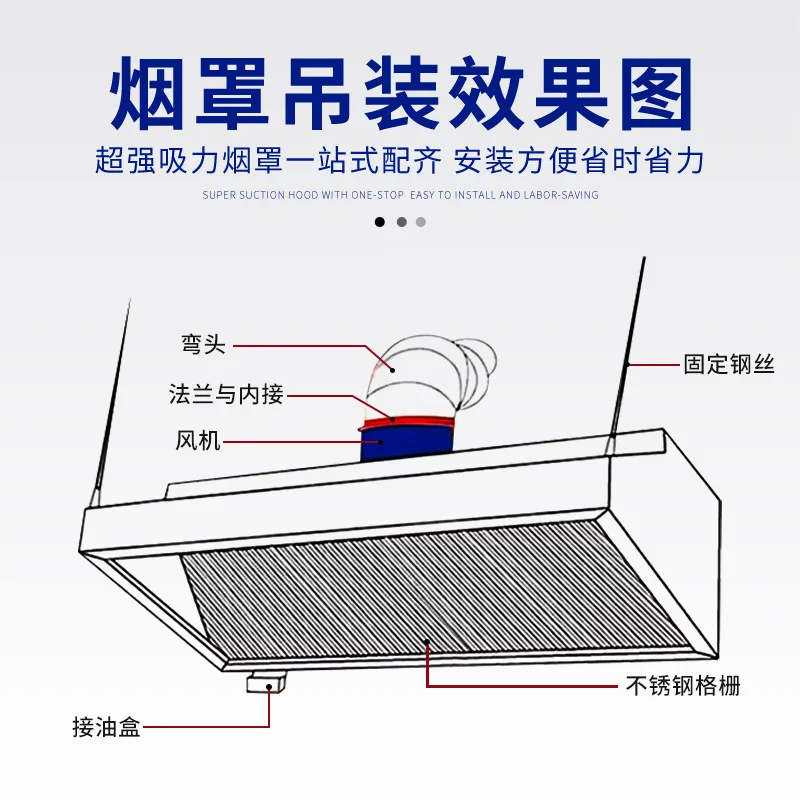 烟罩吊装效果图

超强吸力烟罩一站式配齐 安装方便省时省力

SUPER SUCTION HOOD WITH ONE-STOP EASY TO INSTALL AND LABOR-SAVING

弯头

法兰与内接

风机

固定钢丝

不锈钢格栅

接油盒