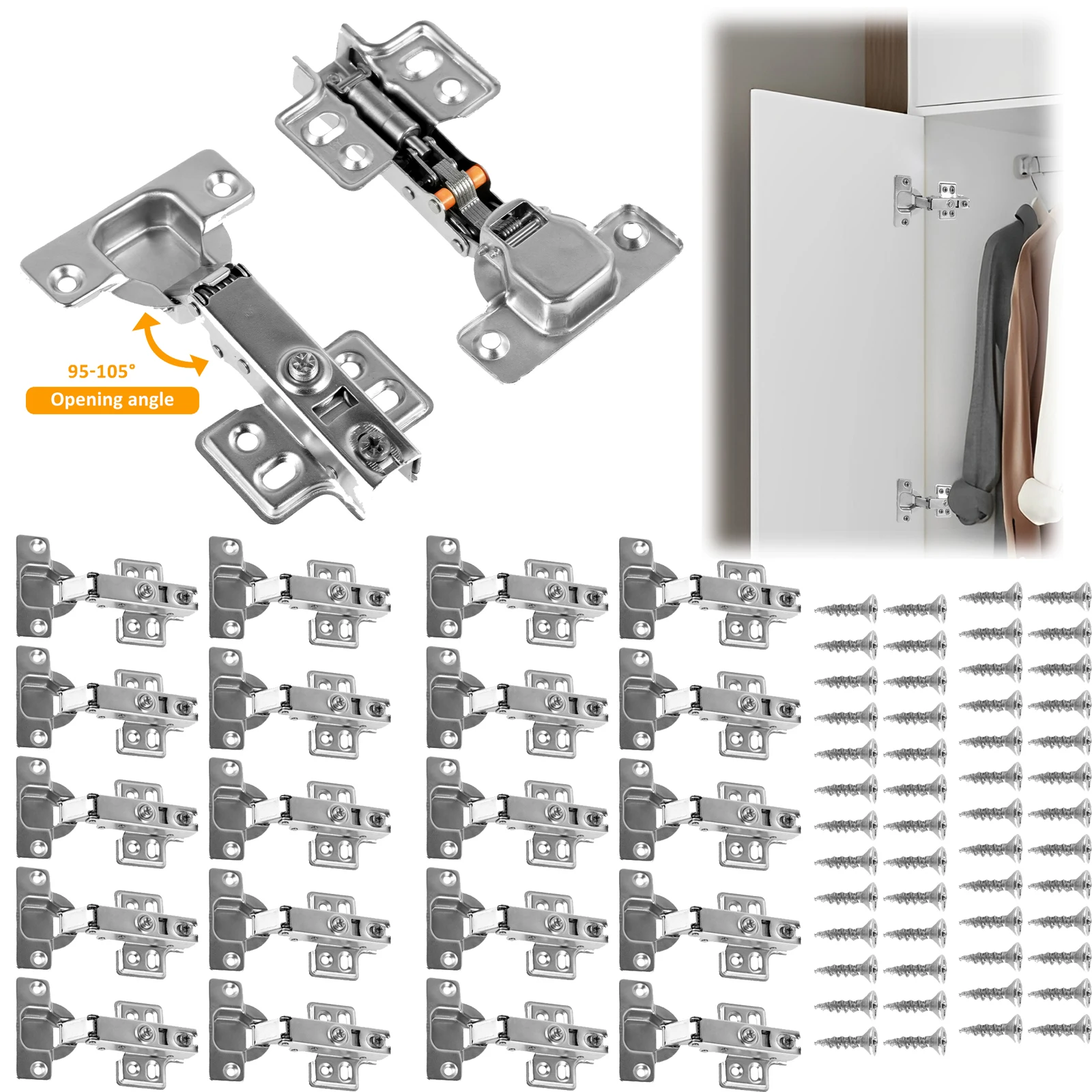 95-105°
Opening angle