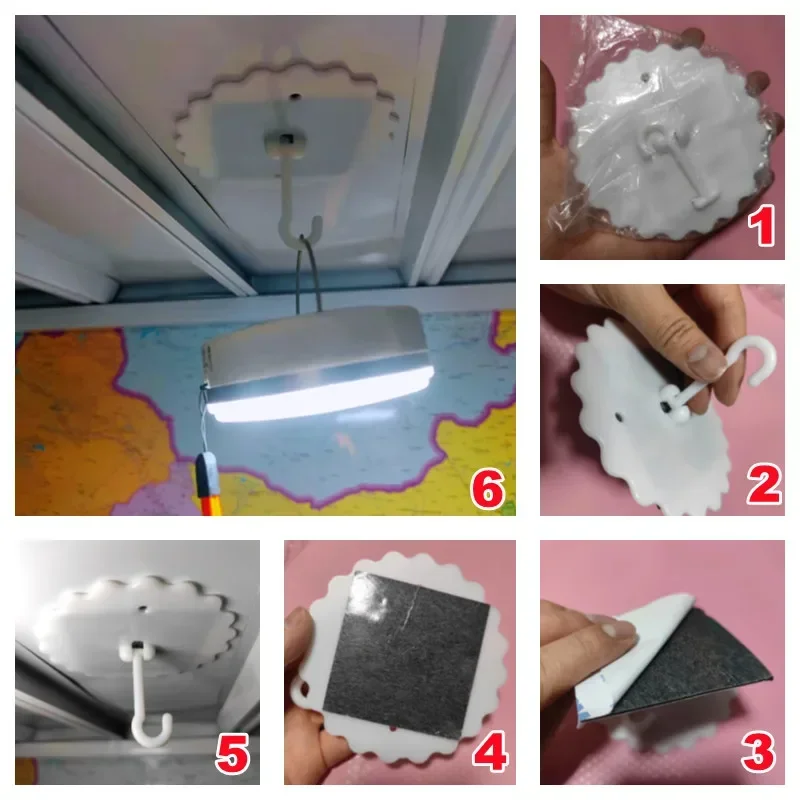 6
1
2
5
4
3