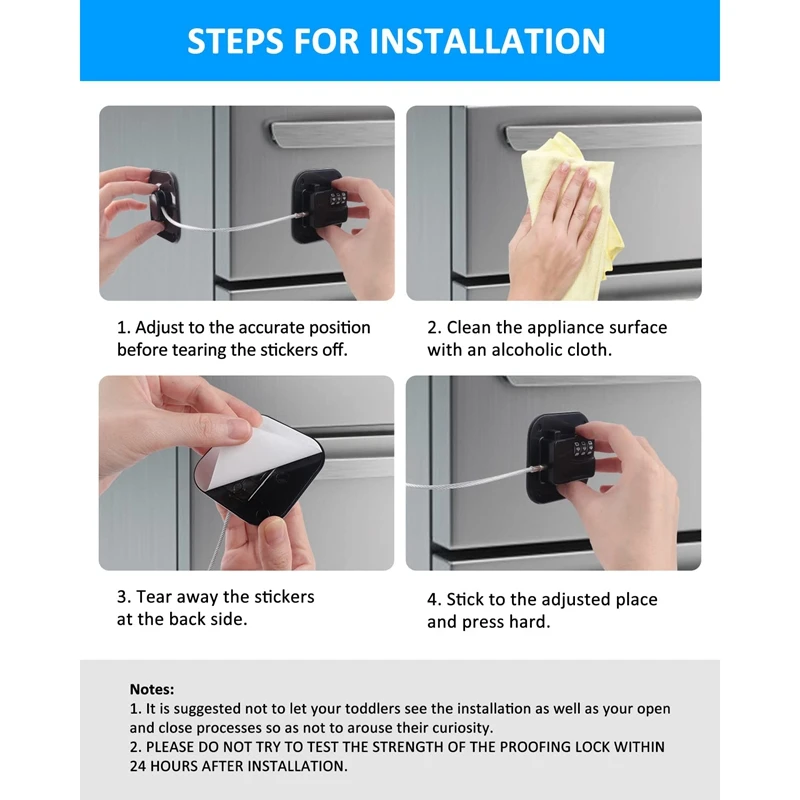 STEPS FOR INSTALLATION

1. Adjust to the accurate position before tearing the stickers off.

2. Clean the appliance surface with an alcoholic cloth.

3. Tear away the stickers at the back side.

4. Stick to the adjusted place and press hard.

Notes:
1. It is suggested not to let your toddlers see the installation as well as your open and close processes so as not to arouse their curiosity.
2. PLEASE DO NOT TRY TO TEST THE STRENGTH OF THE PROOFING LOCK WITHIN 24 HOURS AFTER INSTALLATION.