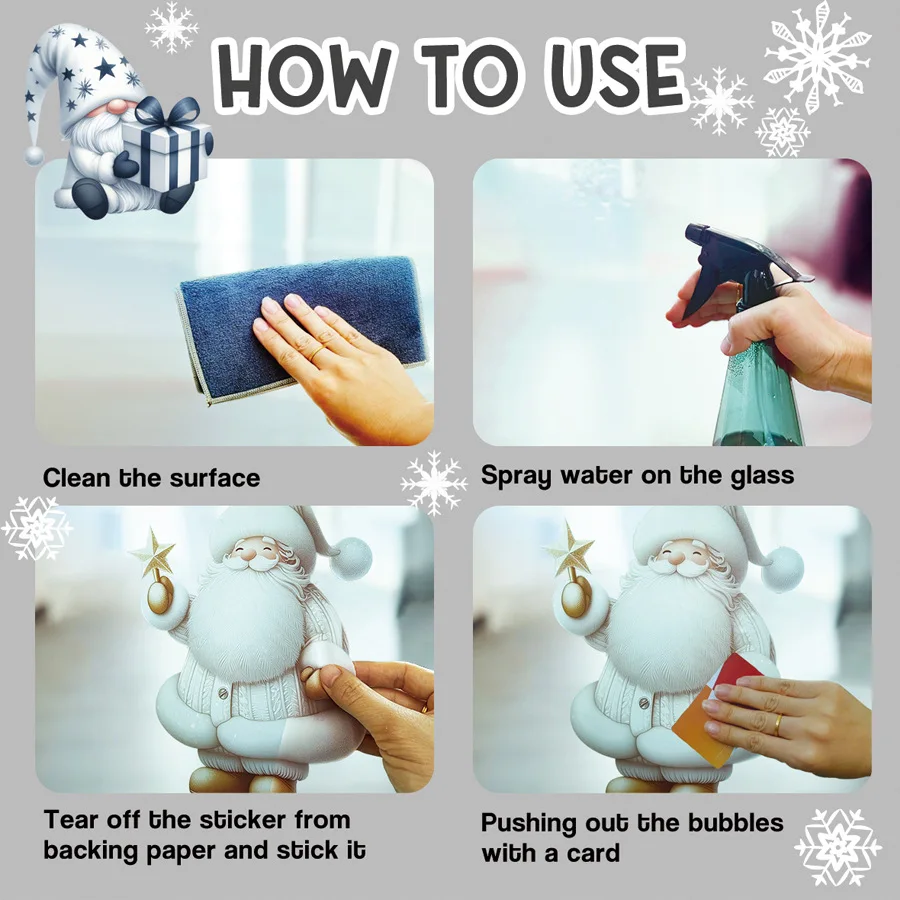 HOW TO USE

Clean the surface

Spray water on the glass

Tear off the sticker from backing paper and stick it

Pushing out the bubbles with a card