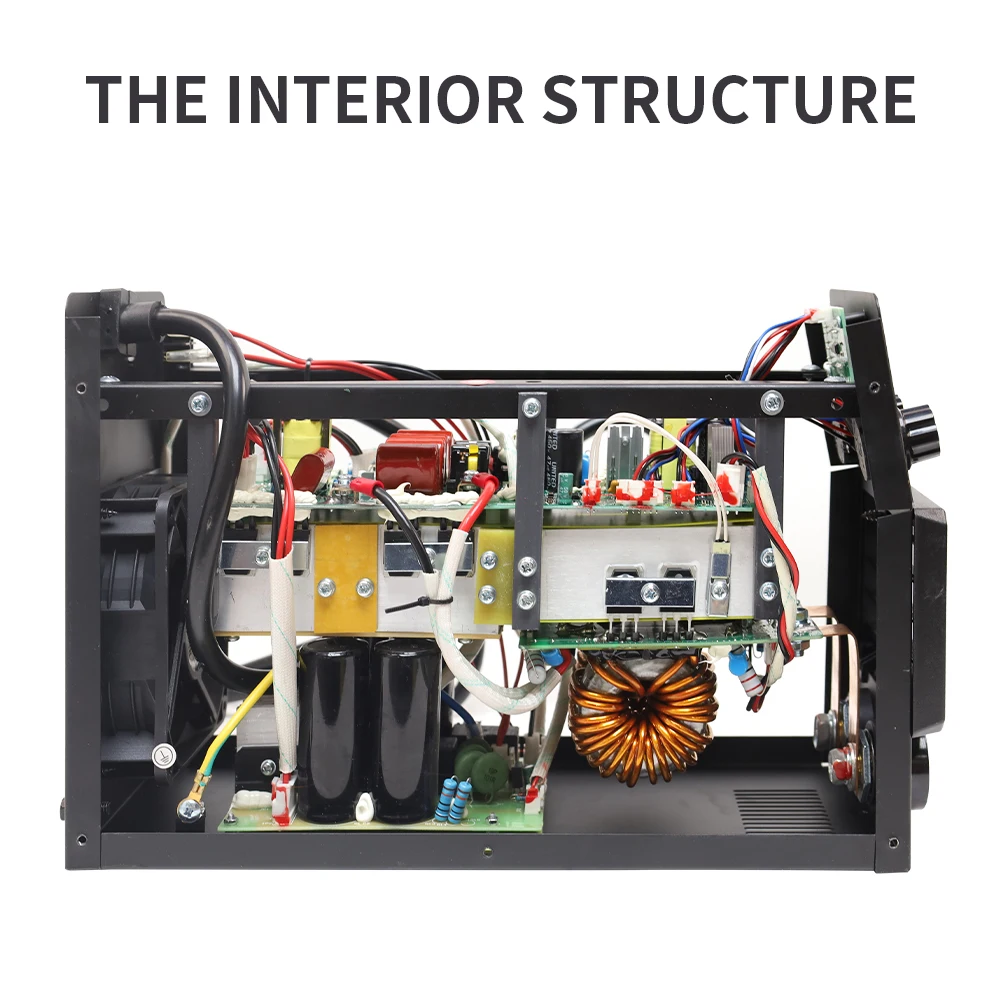 THE INTERIOR STRUCTURE