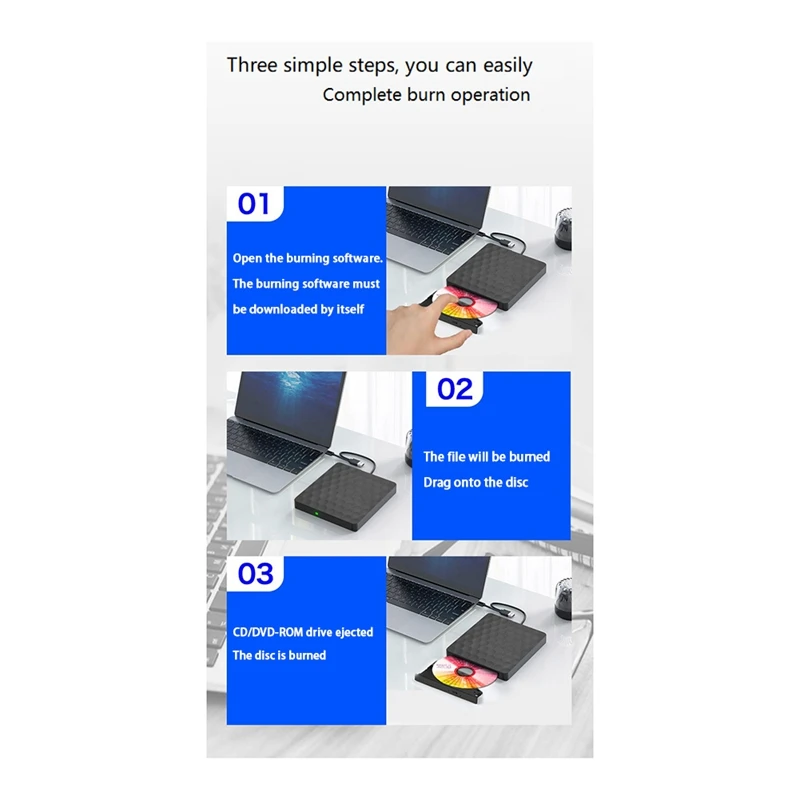 Three simple steps, you can easily
Complete burn operation

01

Open the burning software. The burning software must be downloaded by itself

02

The file will be burned Drag onto the disc

03

CD/DVD-ROM drive ejected The disc is burned