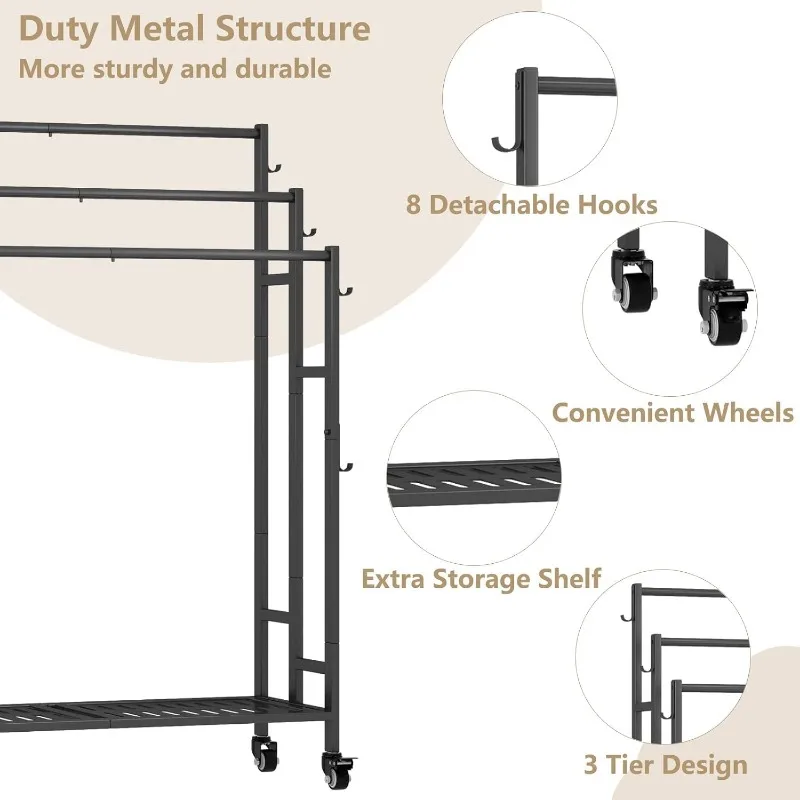 Duty Metal Structure
More sturdy and durable

8 Detachable Hooks

Convenient Wheels

Extra Storage Shelf

3 Tier Design