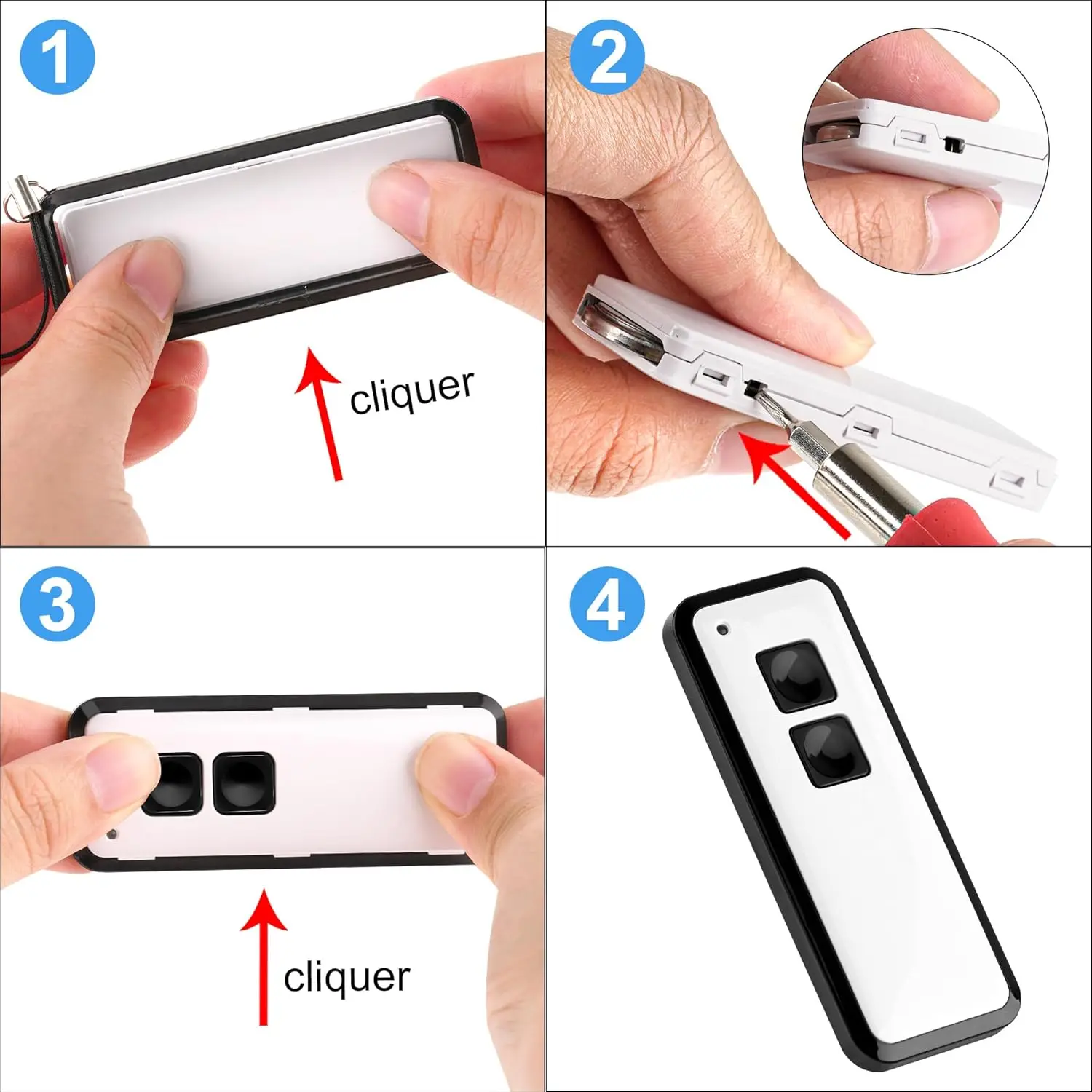 1

cliquer

2

3

cliquer

4