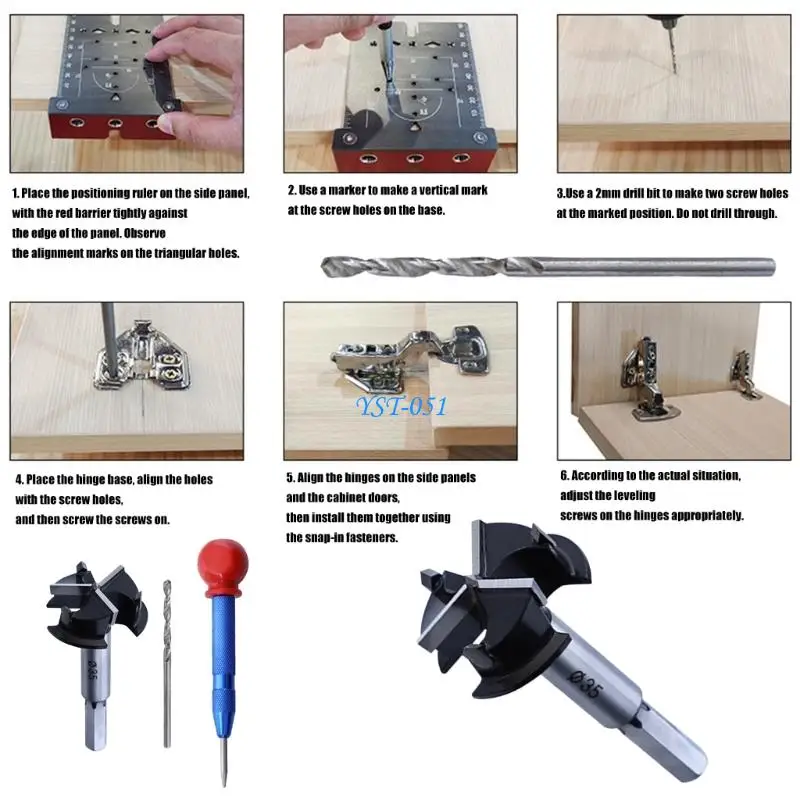 1. Place the positioning ruler on the side panel, with the red barrier tightly against the edge of the panel. Observe the alignment marks on the triangular holes.

2. Use a marker to make a vertical mark at the screw holes on the base.

3.Use a 2mm drill bit to make two screw holes at the marked position. Do not drill through.

YST-051

4. Place the hinge base, align the holes with the screw holes, and then screw the screws on.

5. Align the hinges on the side panels and the cabinet doors, then install them together using the snap-in fasteners.

6. According to the actual situation, adjust the leveling screws on the hinges appropriately.

Ø35

Ø35